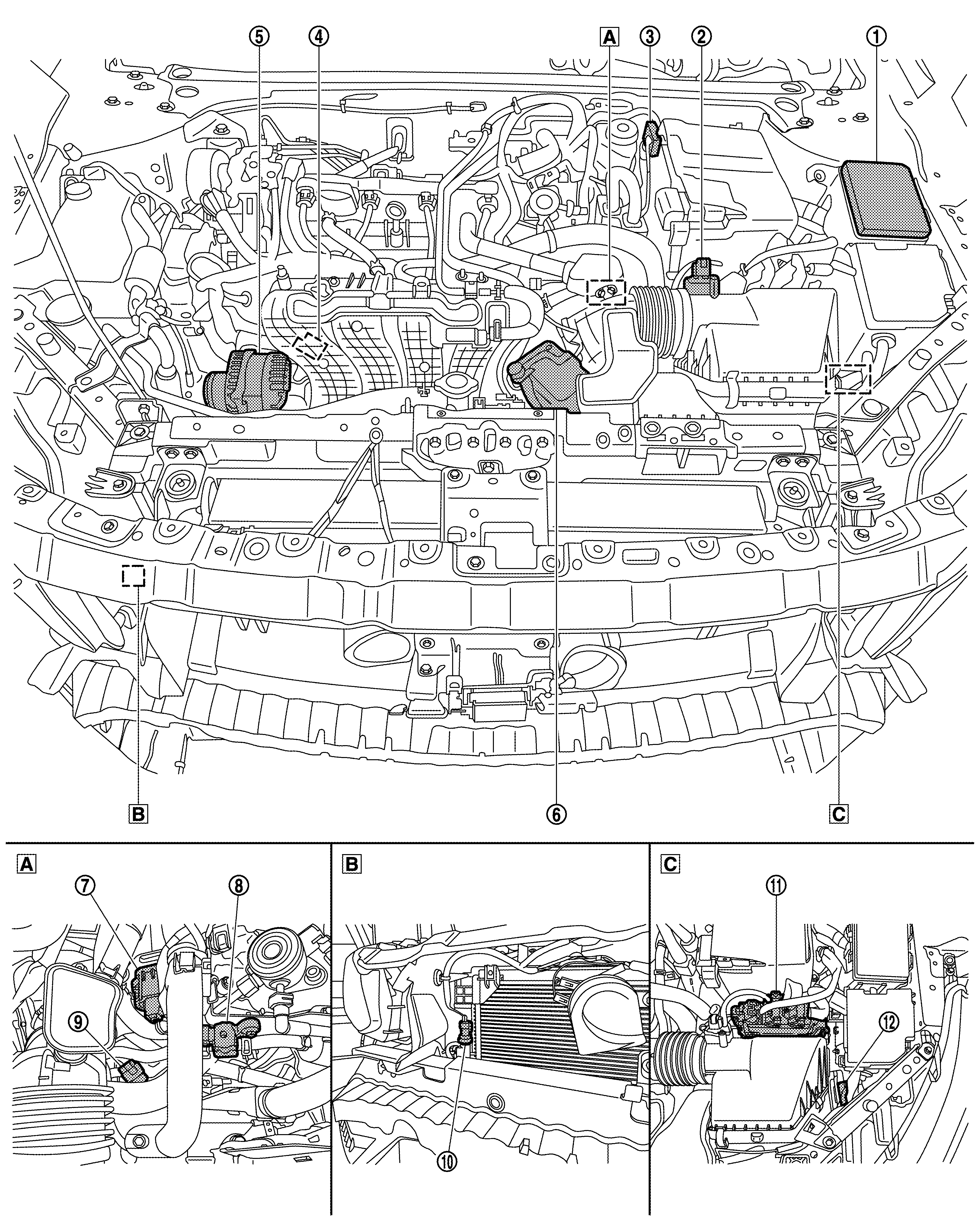 ⑤ ④ A ③ ② ①

B ⑥ C

A ⑦ ⑧ ⑨

B ⑩

C ⑪ ⑫