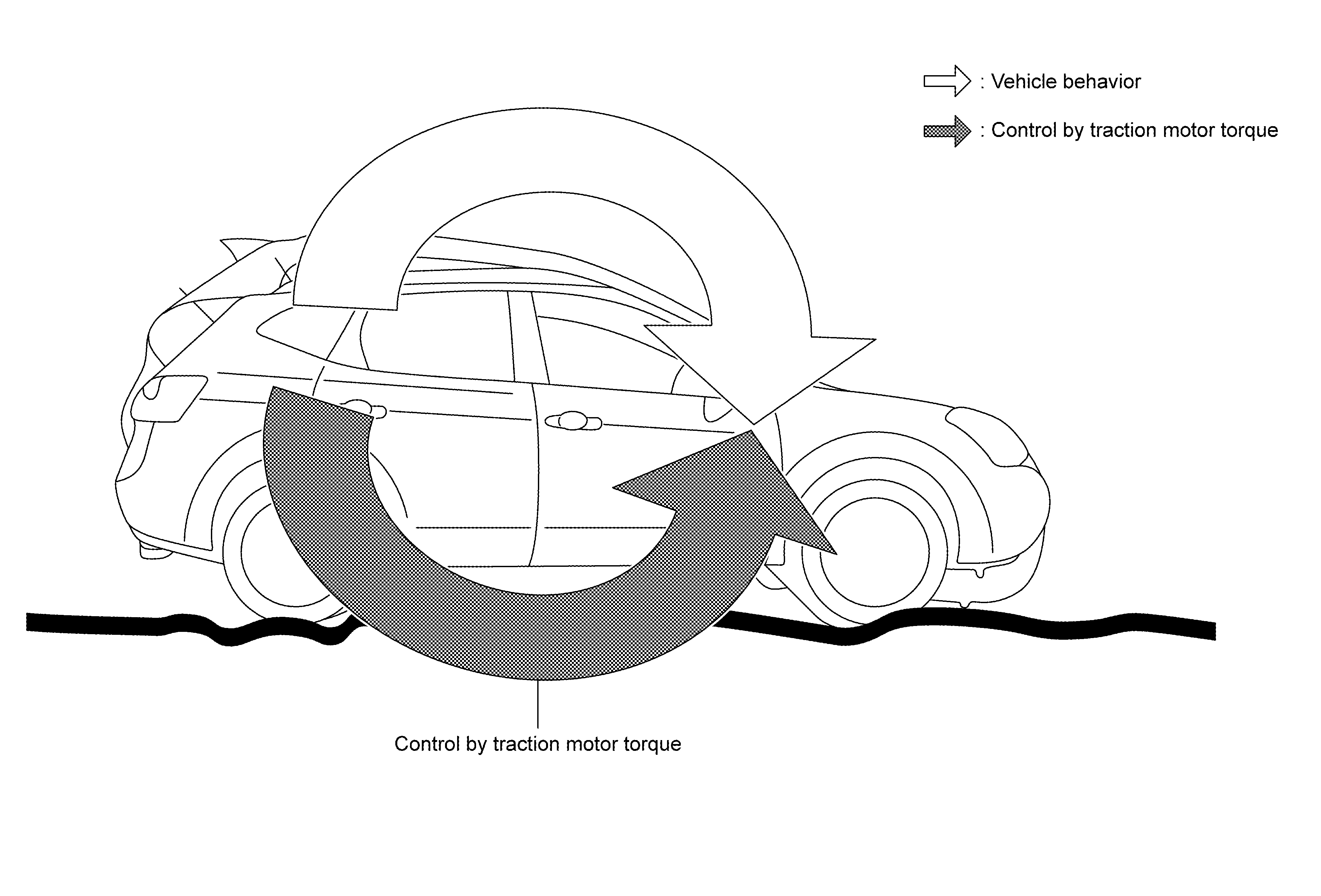 : Vehicle behavior

: Control by traction motor torque

Control by traction motor torque