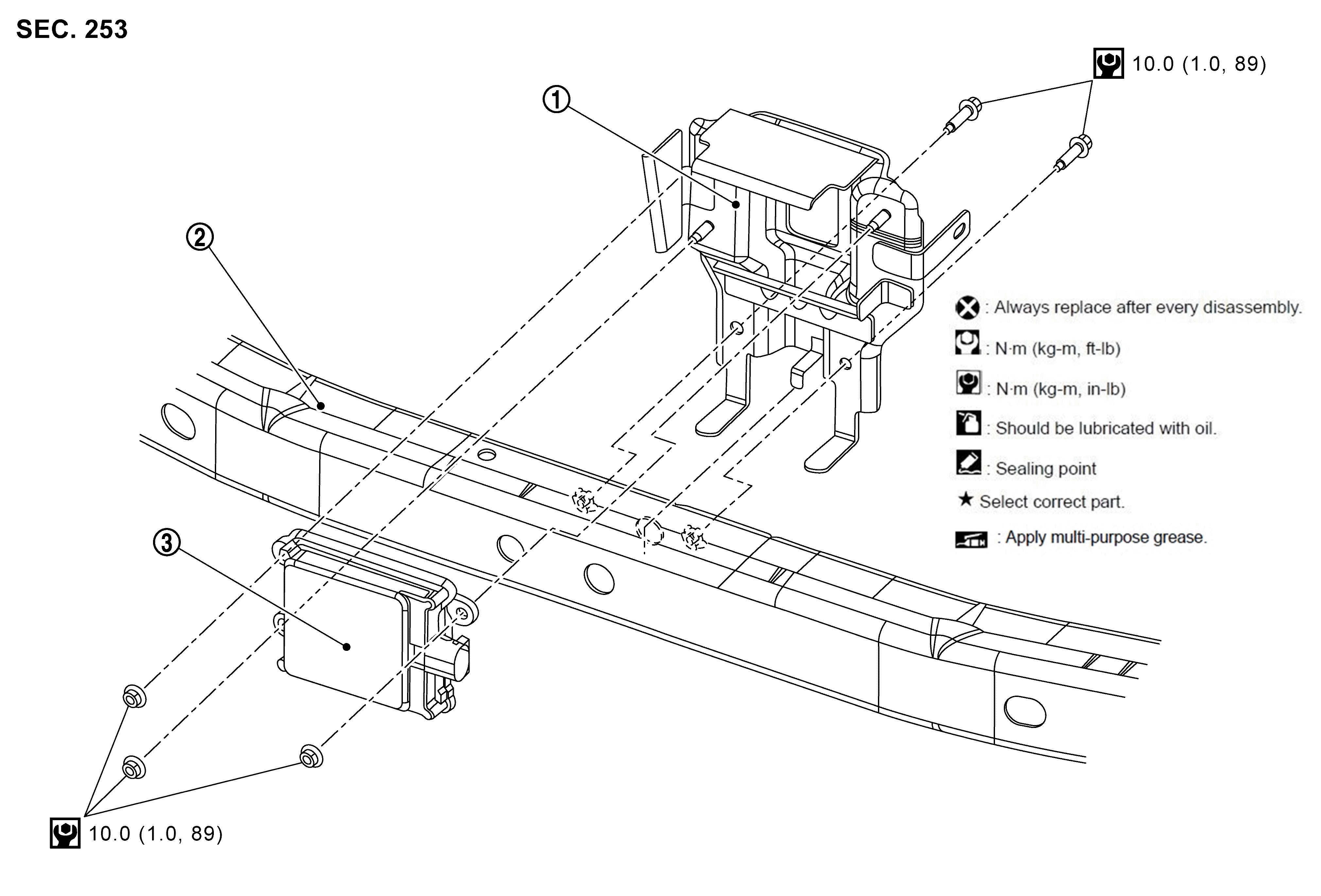 SEC. 253

10.0 (1.0, 89)

①

②

③

: Always replace after every disassembly.

: N·m (kg-m, ft-lb)

: N·m (kg-m, in-lb)

: Should be lubricated with oil.

: Sealing point

★ Select correct part.

: Apply multi-purpose grease.

10.0 (1.0, 89)