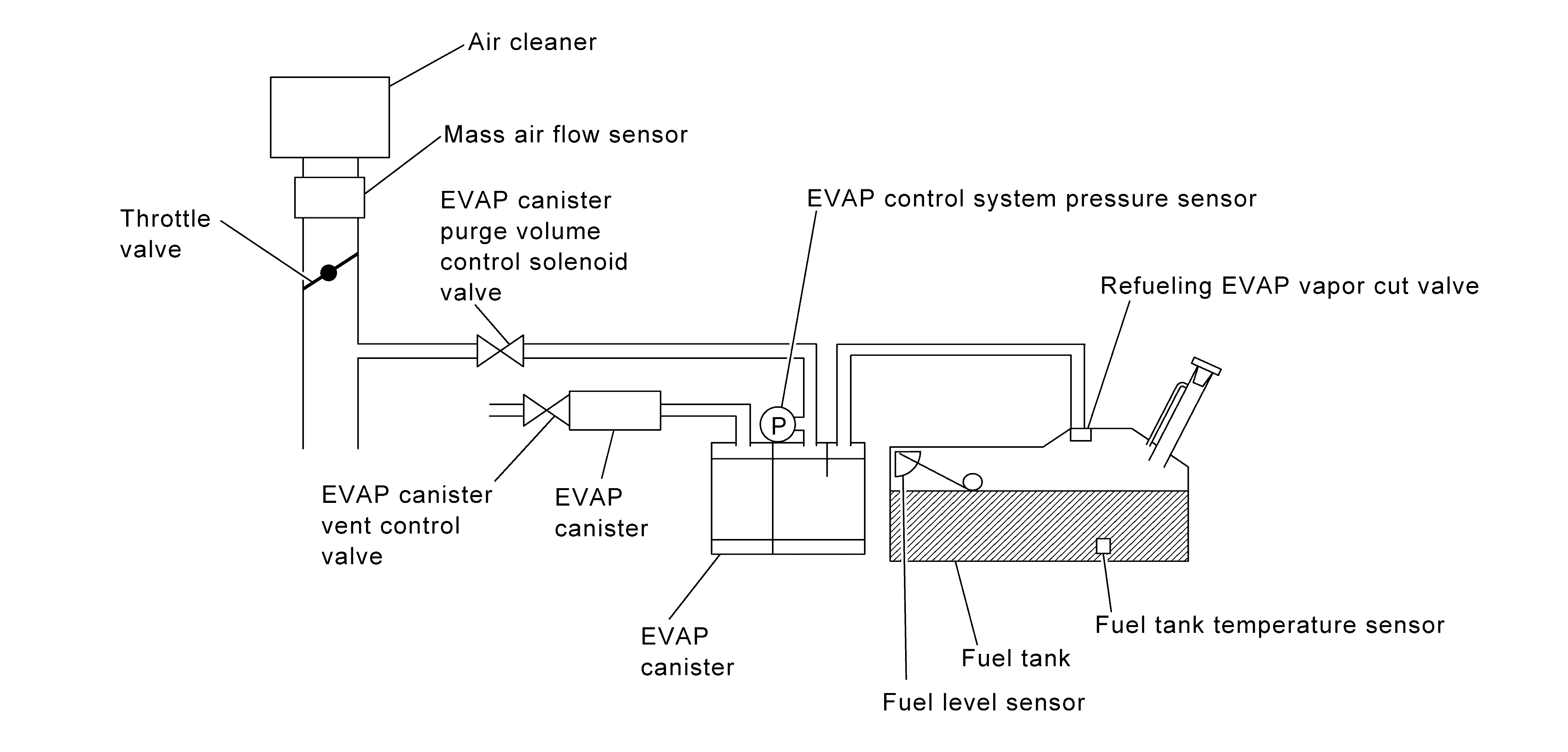 Air cleaner

Mass air flow sensor

Throttle valve

EVAP canister purge volume control solenoid valve

EVAP control system pressure sensor

Refueling EVAP vapor cut valve

P

EVAP canister vent control valve

EVAP canister

EVAP canister

Fuel tank temperature sensor

Fuel tank

Fuel level sensor