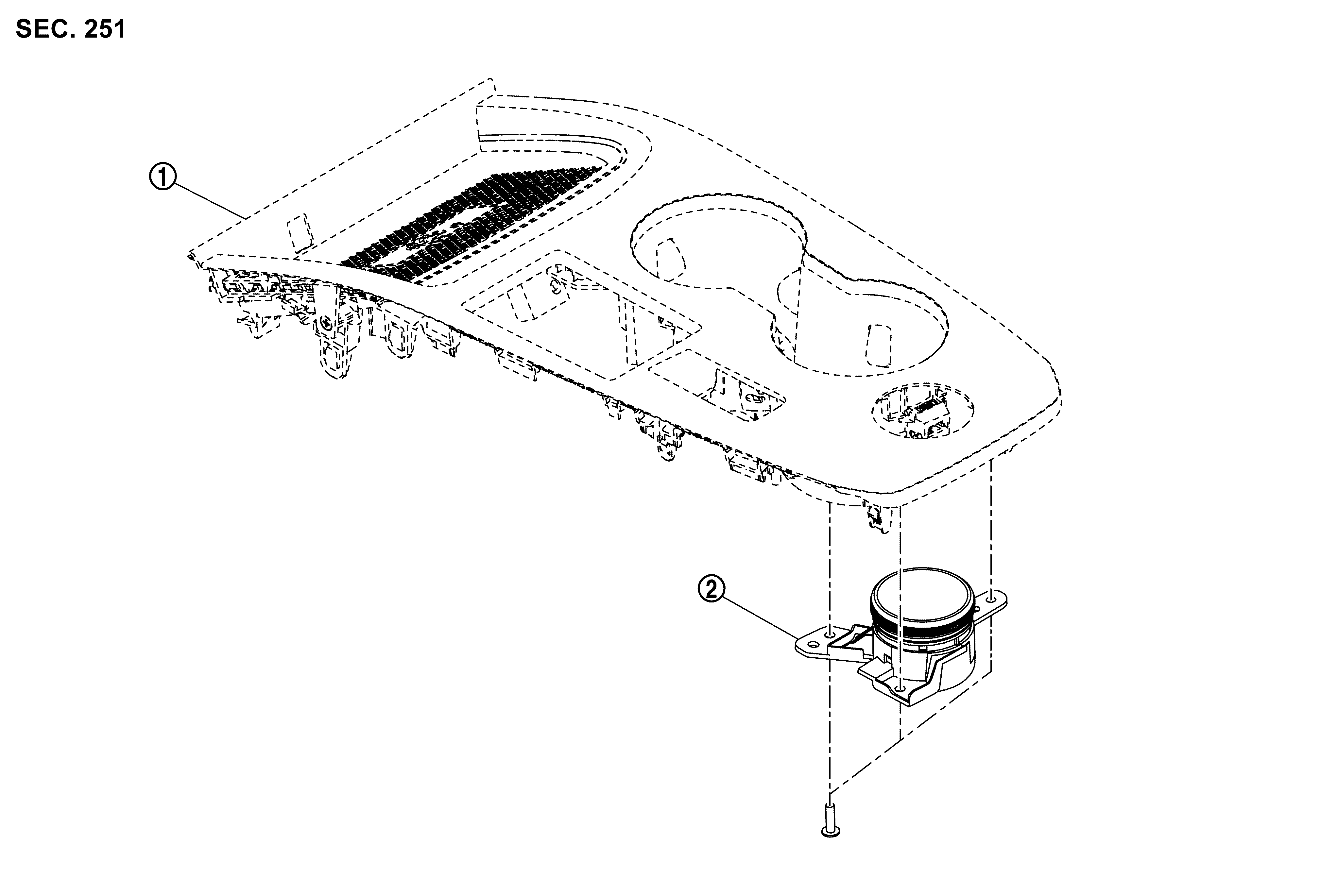 SEC. 251

①

②