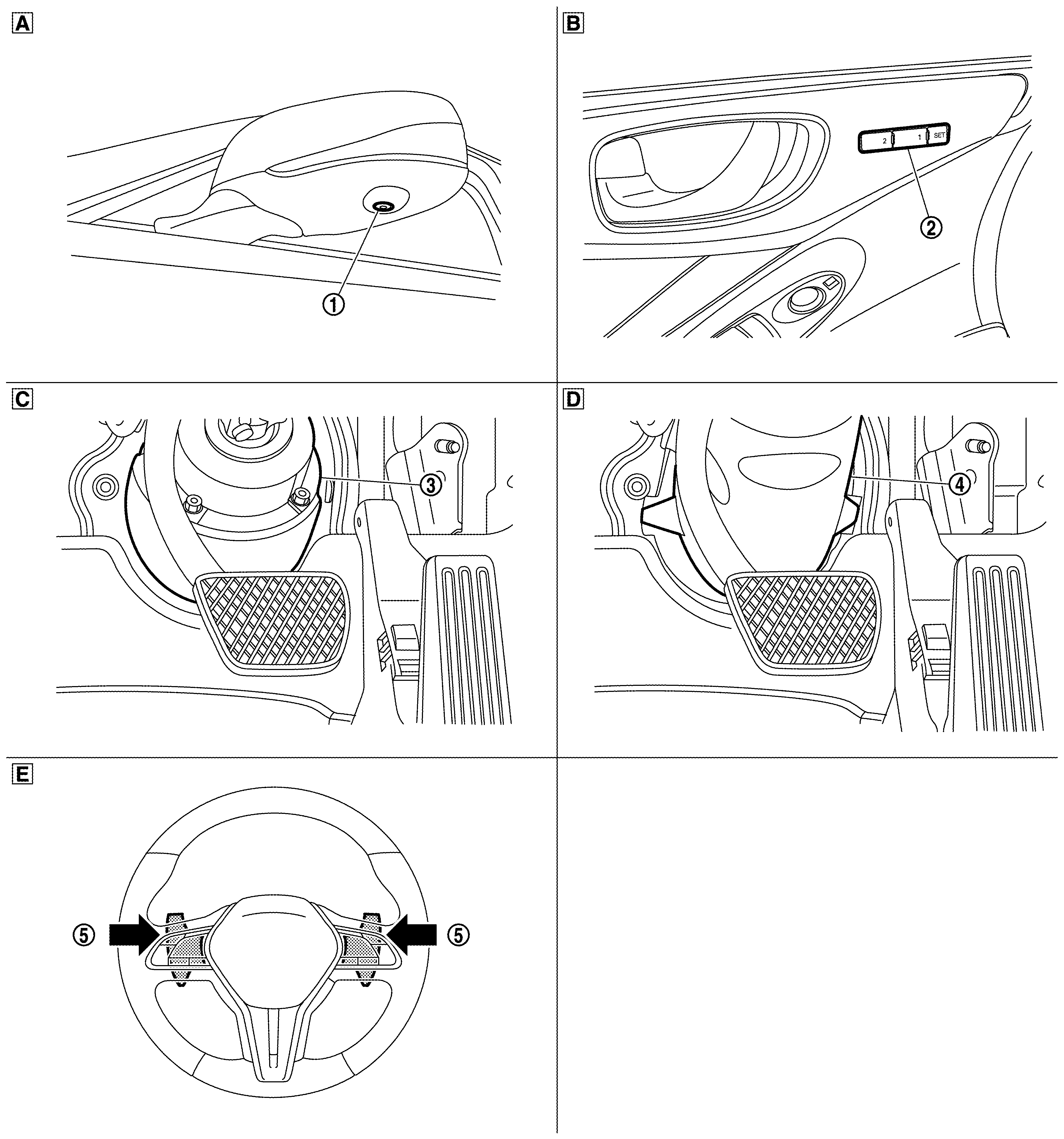 A

1

B

2 1 SET

2

C

3

D

4

E

5 5