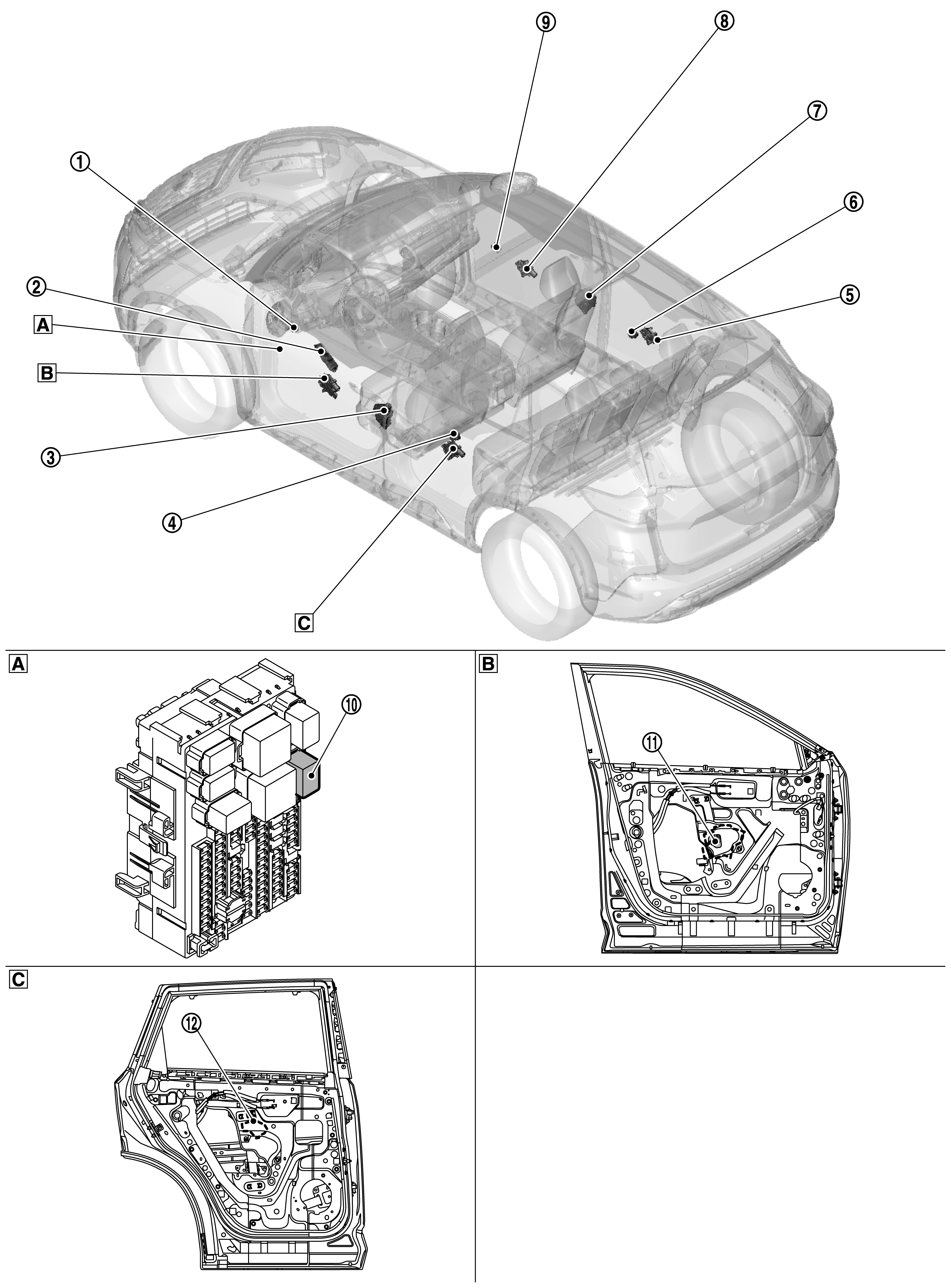 ⑨
⑧
⑦
①
⑥
②
⑤
A
B
③
④
C
A
⑩
B
⑪
C
⑫