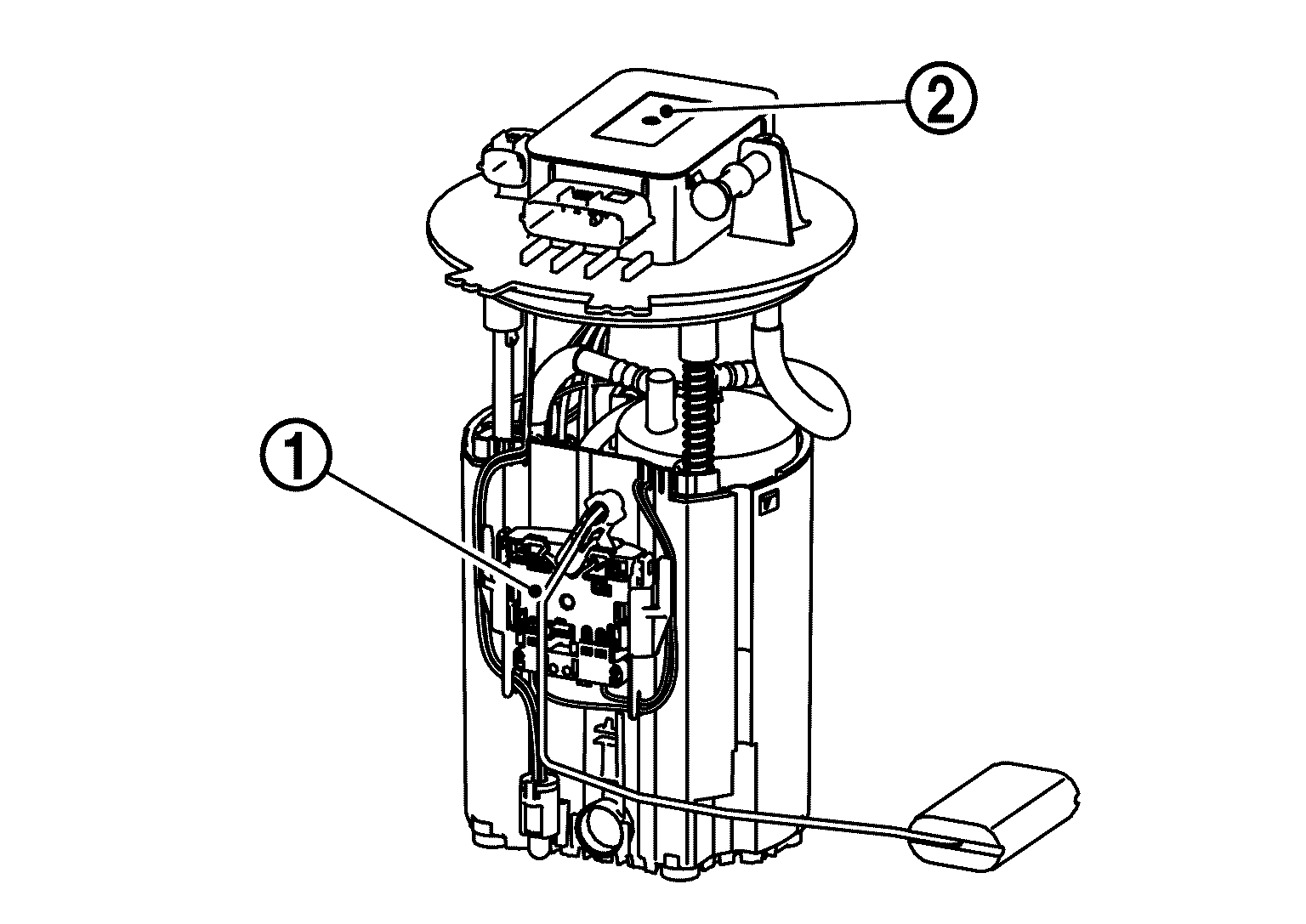 2

1