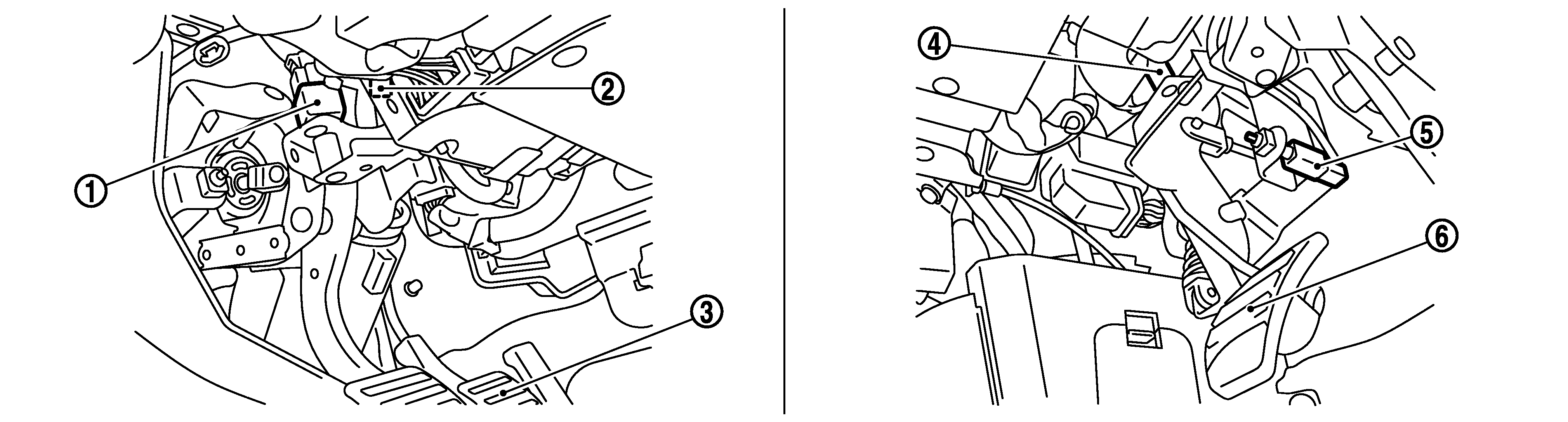 ①
②
③
④
⑤
⑥