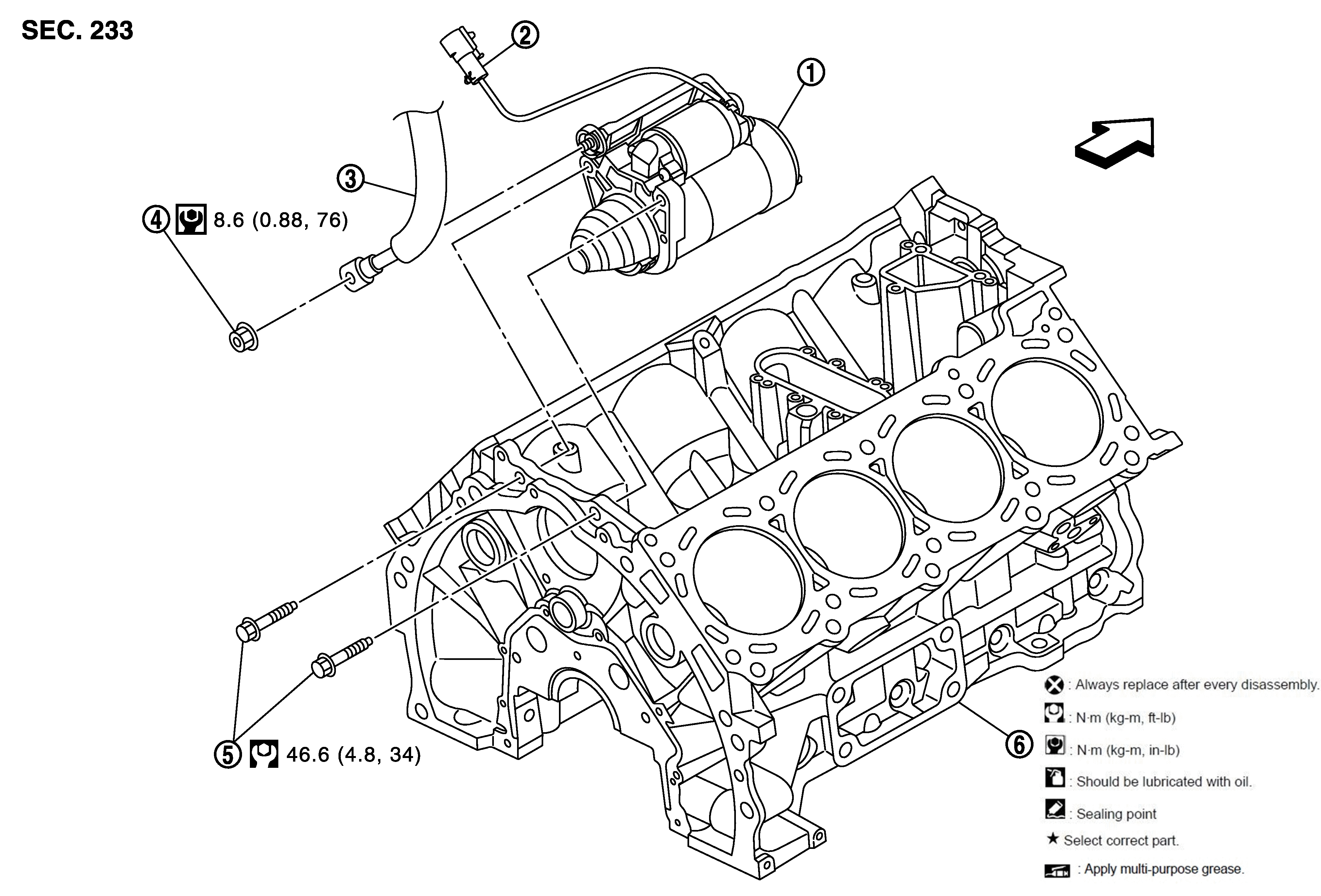 SEC. 233

2

1

3

4 8.6 (0.88, 76)

5 46.6 (4.8, 34)

6

: Always replace after every disassembly.

: N·m (kg-m, ft-lb)

: N·m (kg-m, in-lb)

: Should be lubricated with oil.

: Sealing point

★ Select correct part.

: Apply multi-purpose grease.