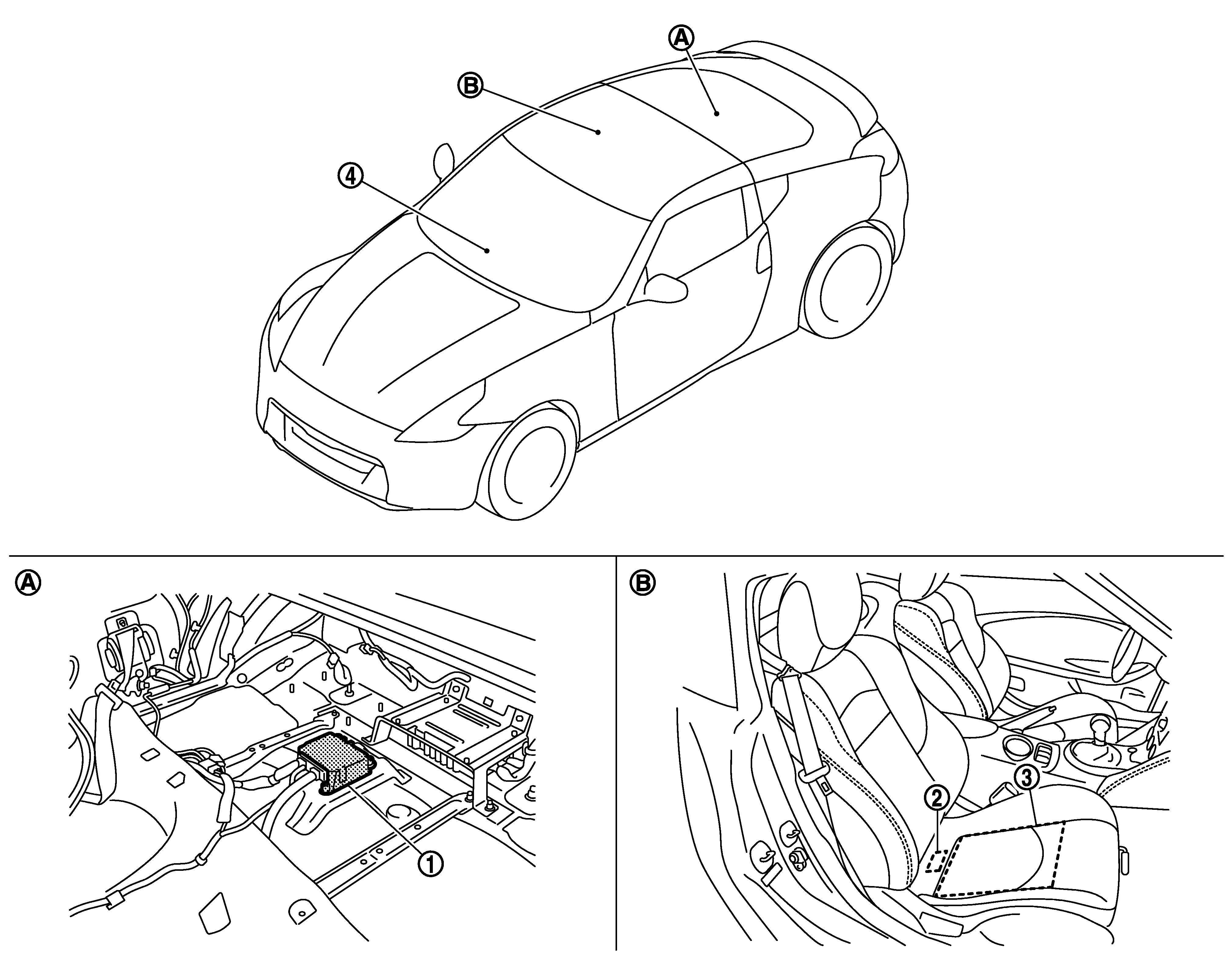 A
B
4
A
1
B
2
3