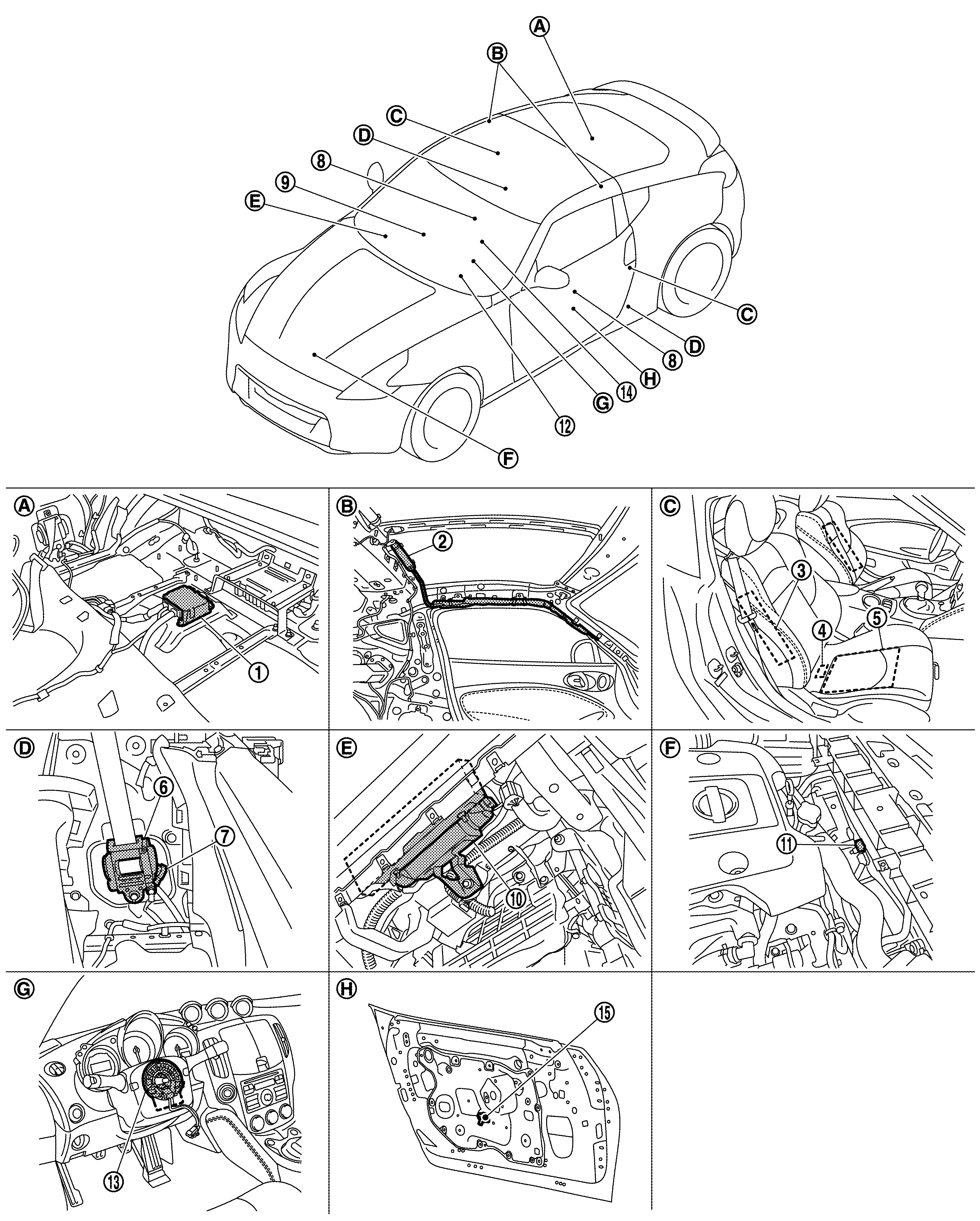 A
B
C
D
8
9
E
C
D
8
H
14
G
12
F

A
1

B
2

C
3
4
5

D
6
7

E
10

F
11

G
13

H
15