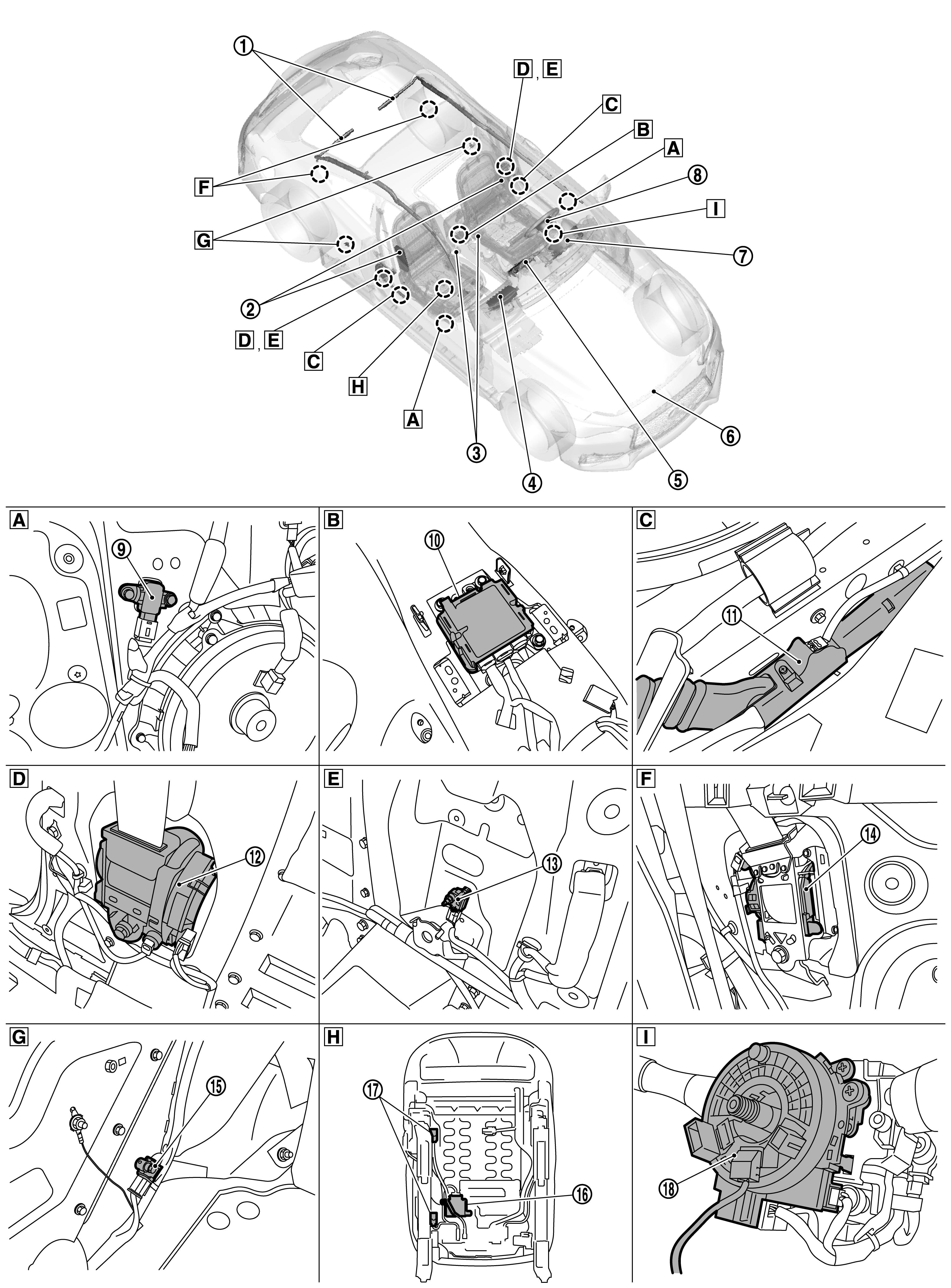 1
D, E
C
B
A
8
I
7
F
G
2
D, E
C
H
A
3
4
5
6

A
9

B
10

C
11

D
12

E
13

F
14

G
15

H
17
16

I
18