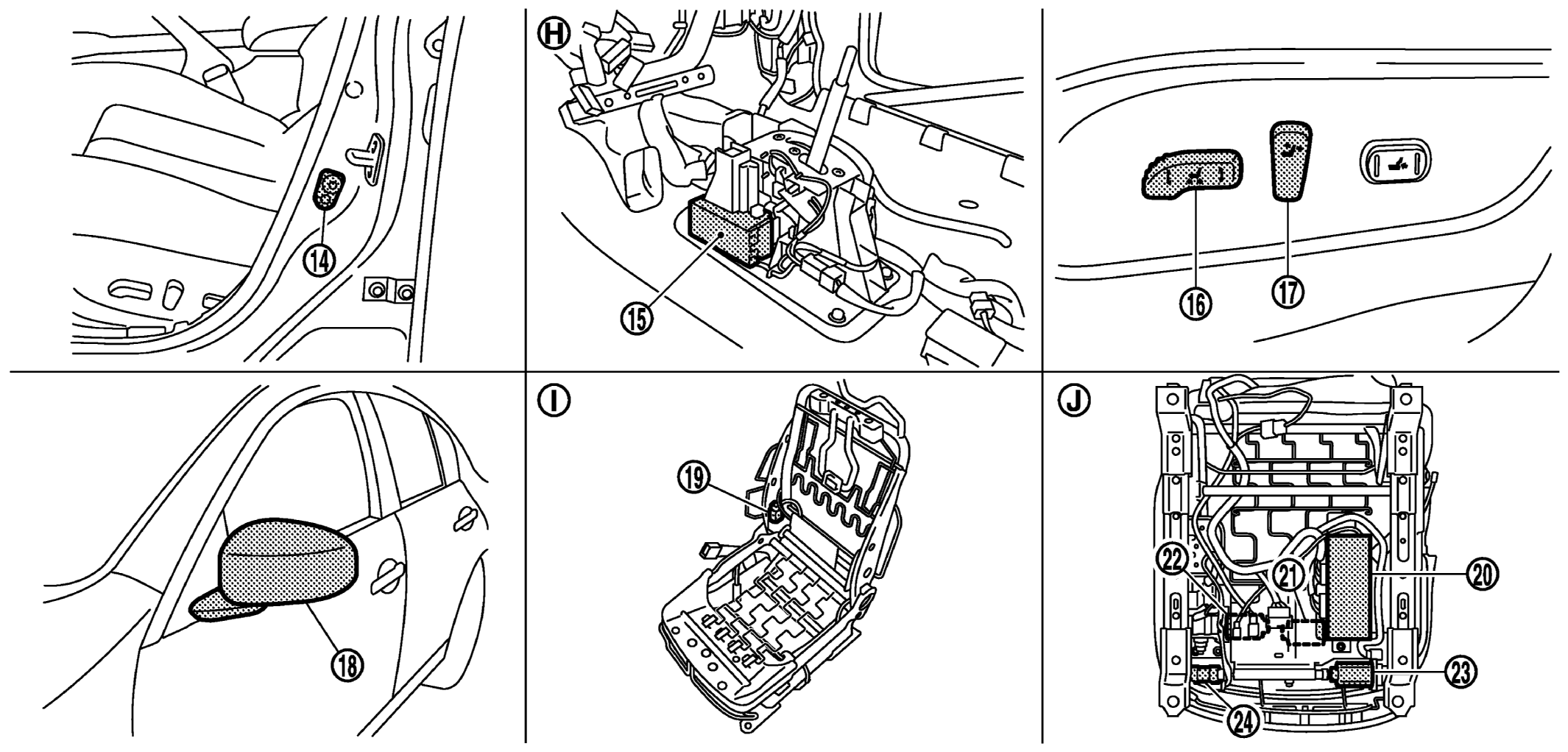 14

H

15

16

17

18

I

19

J

22

21

20

23

24