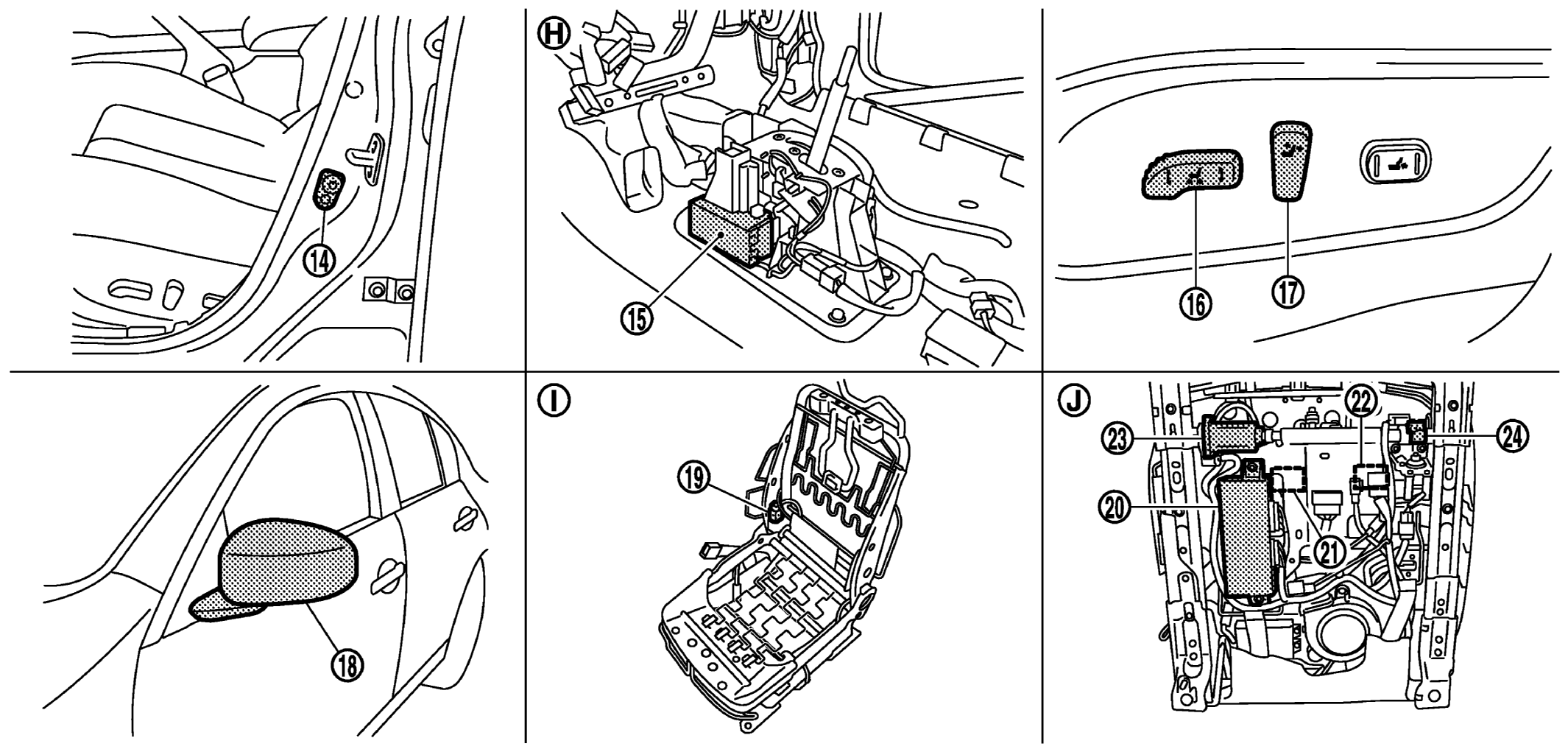 14

H

15

16

17

18

I

19

J

22

23

24

20

21