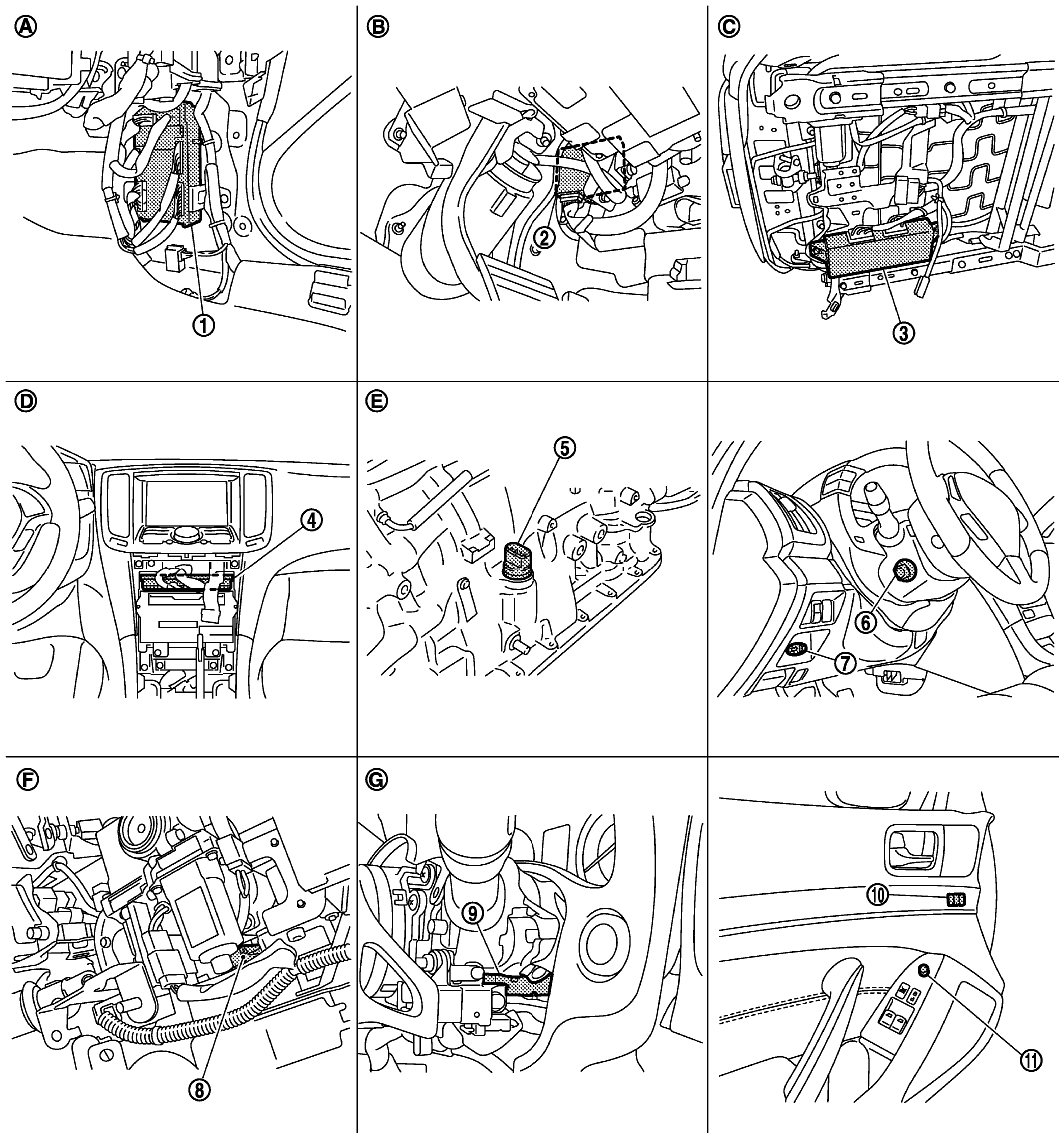 A
1
B
2
C
3
D
4
E
5
6
7
F
8
G
9
10
11