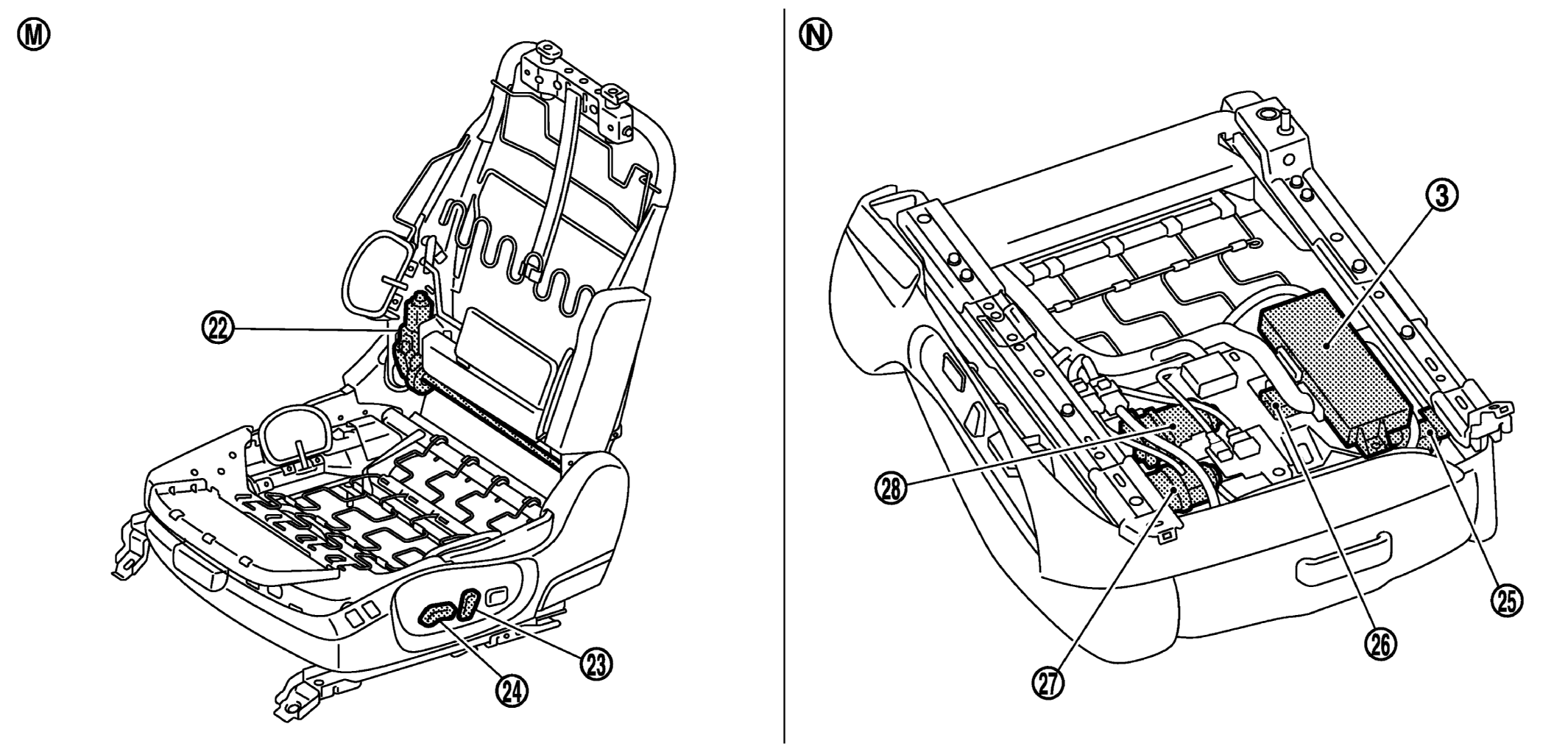 Ⓜ
22
23
24

Ⓝ
3
28
27
26
25