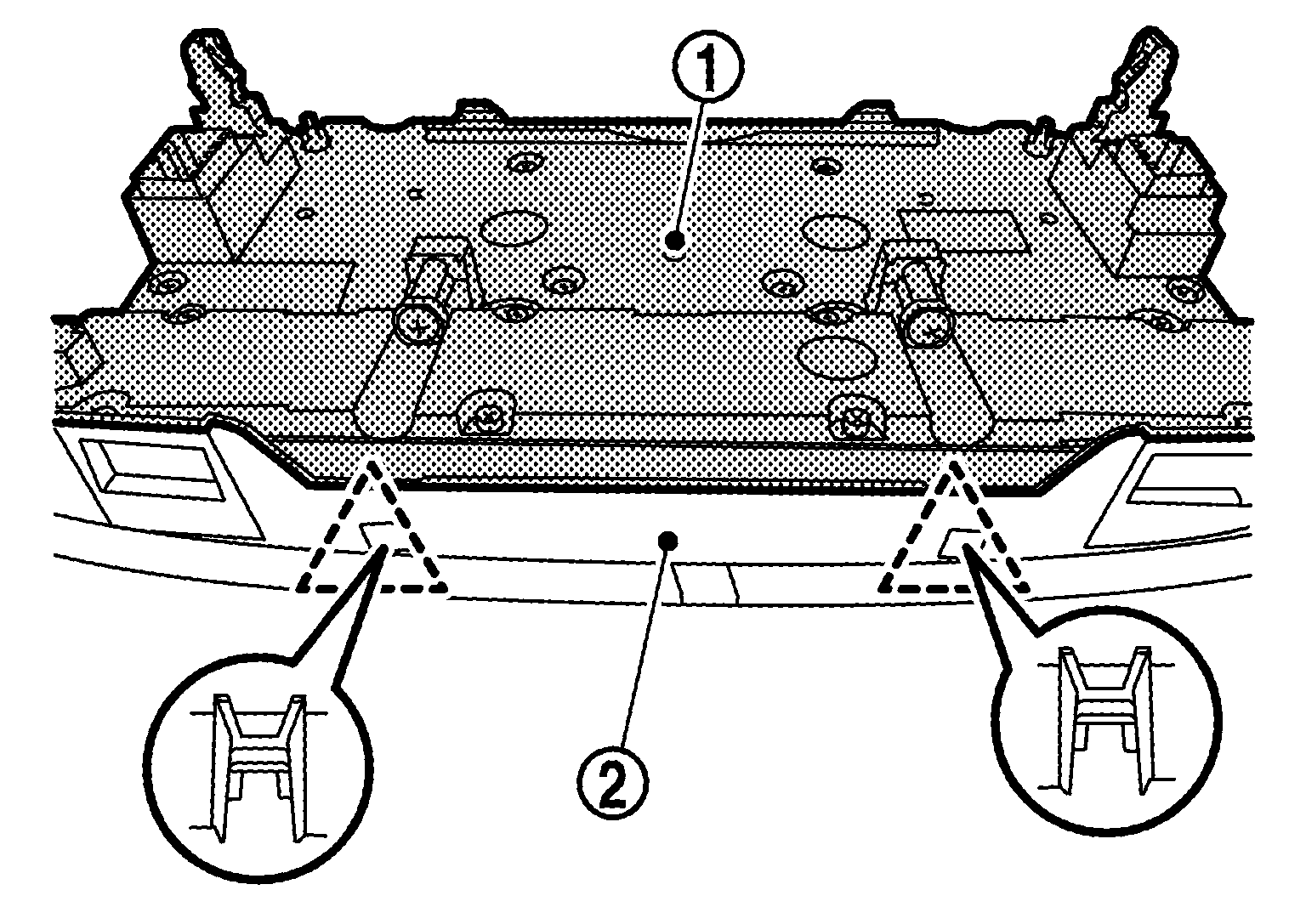 1
2