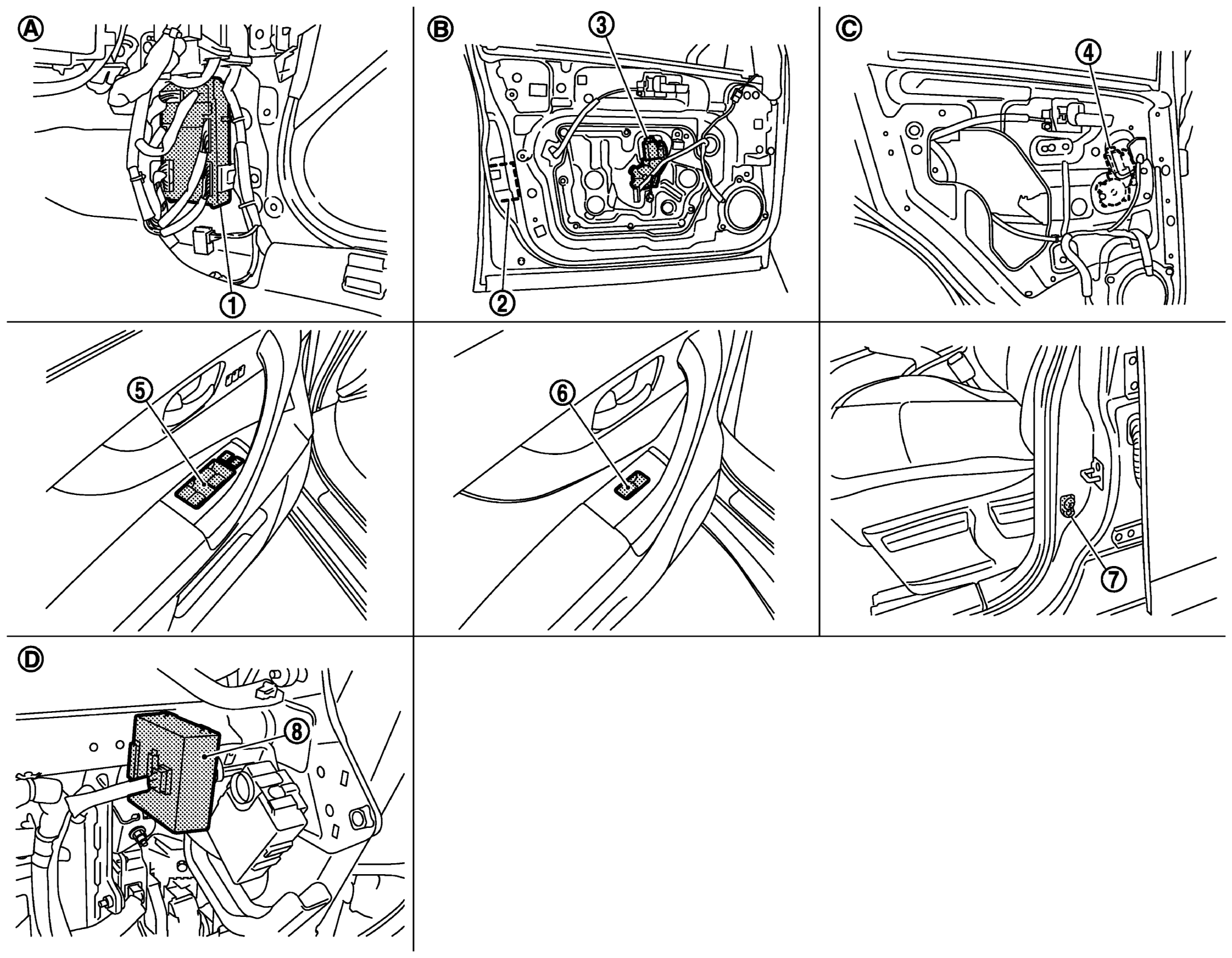 A
1
B
3
2
C
4
5
6
7
D
8