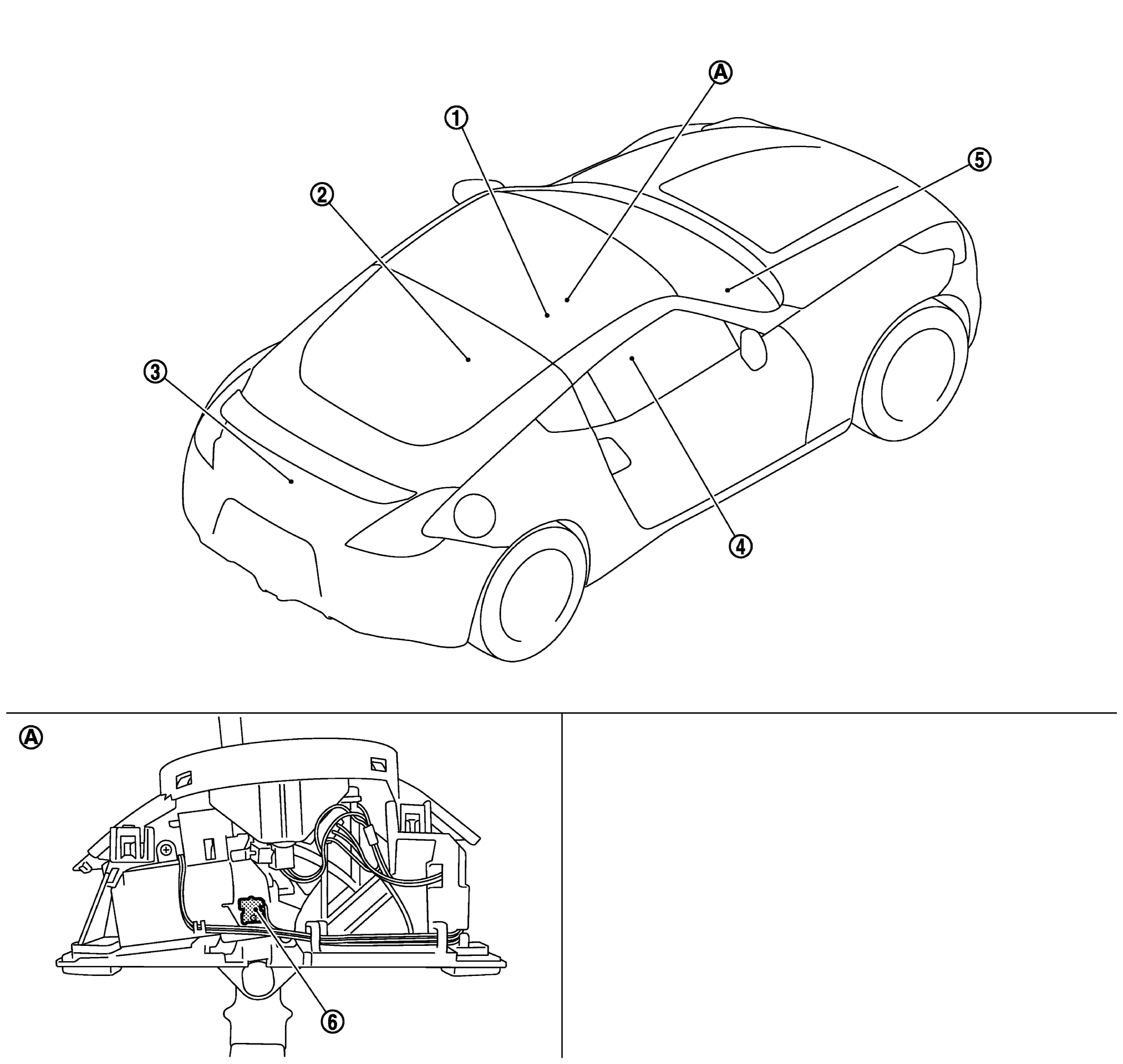 Ⓐ
①
⑤
②
③
④
Ⓐ
⑥