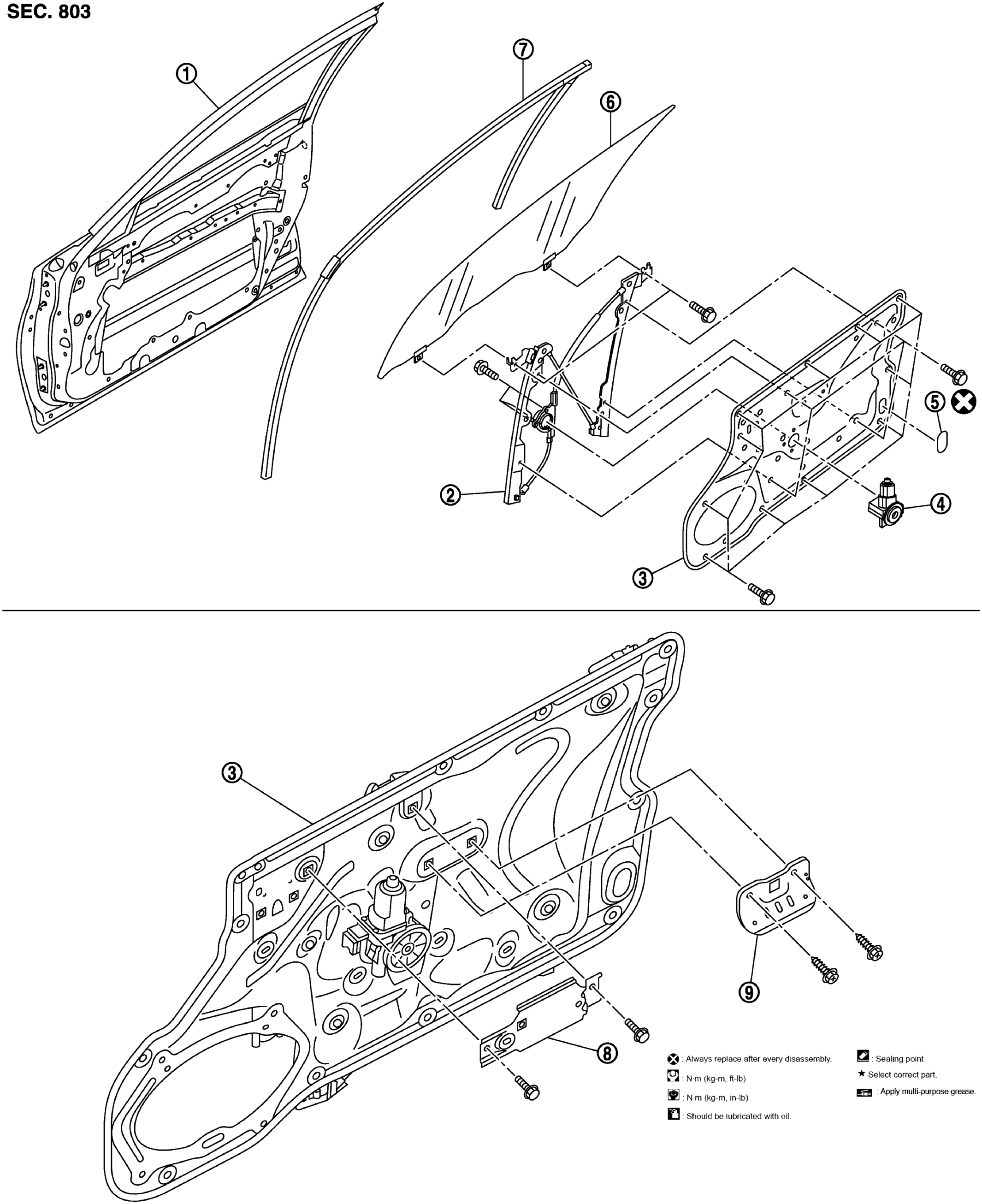 SEC. 803

1
7
6
5
2
4
3

3
9
8

: Always replace after every disassembly.
: N·m (kg-m, ft-lb)
: N·m (kg-m, in-lb)
: Should be lubricated with oil.
: Sealing point
★ Select correct part.
: Apply multi-purpose grease.