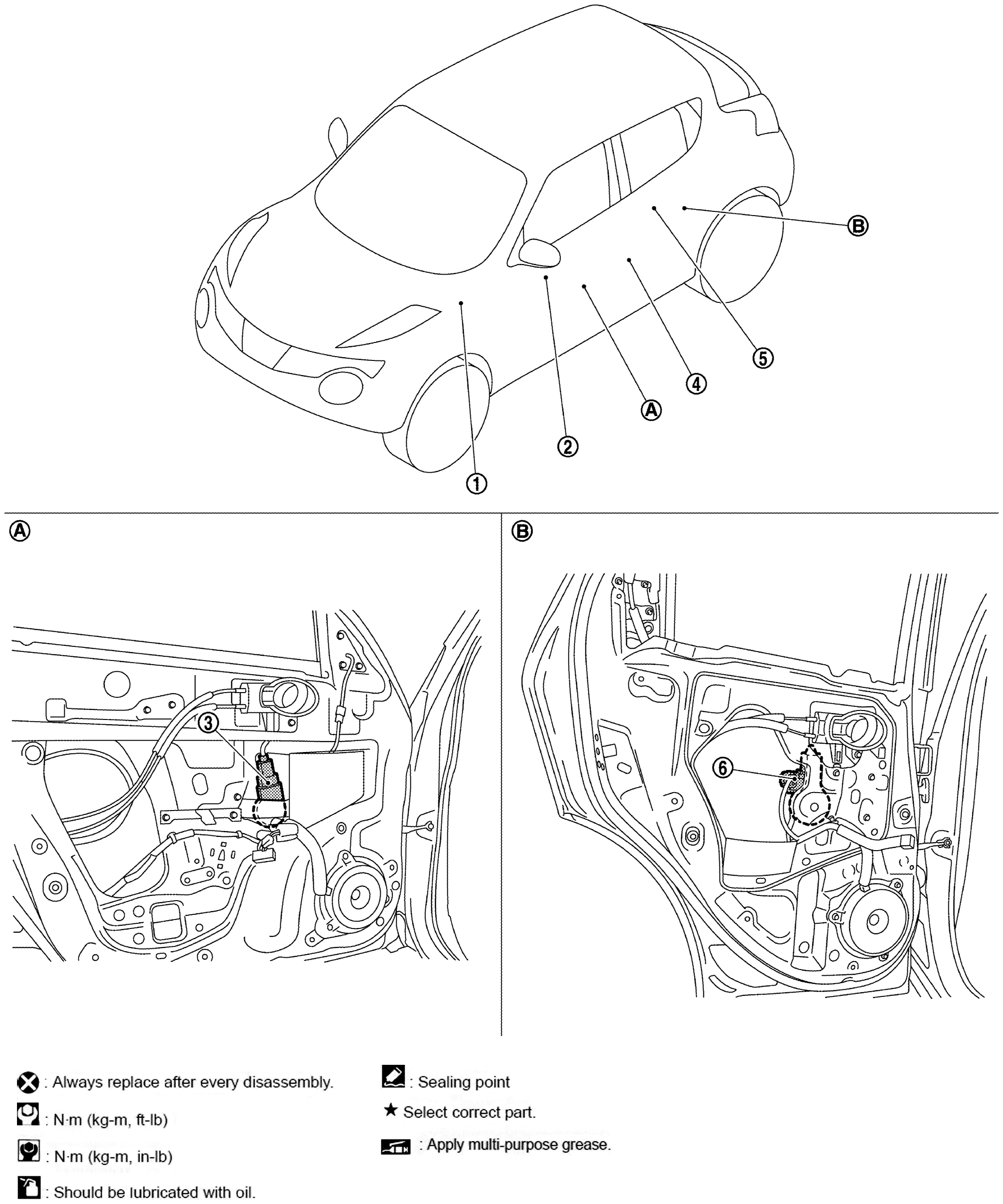 Ⓑ
⑤
④
Ⓐ
②
①

Ⓐ
③

Ⓑ
⑥

: Always replace after every disassembly.
: N·m (kg-m, ft-lb)
: N·m (kg-m, in-lb)
: Should be lubricated with oil.

: Sealing point
★ Select correct part.
: Apply multi-purpose grease.