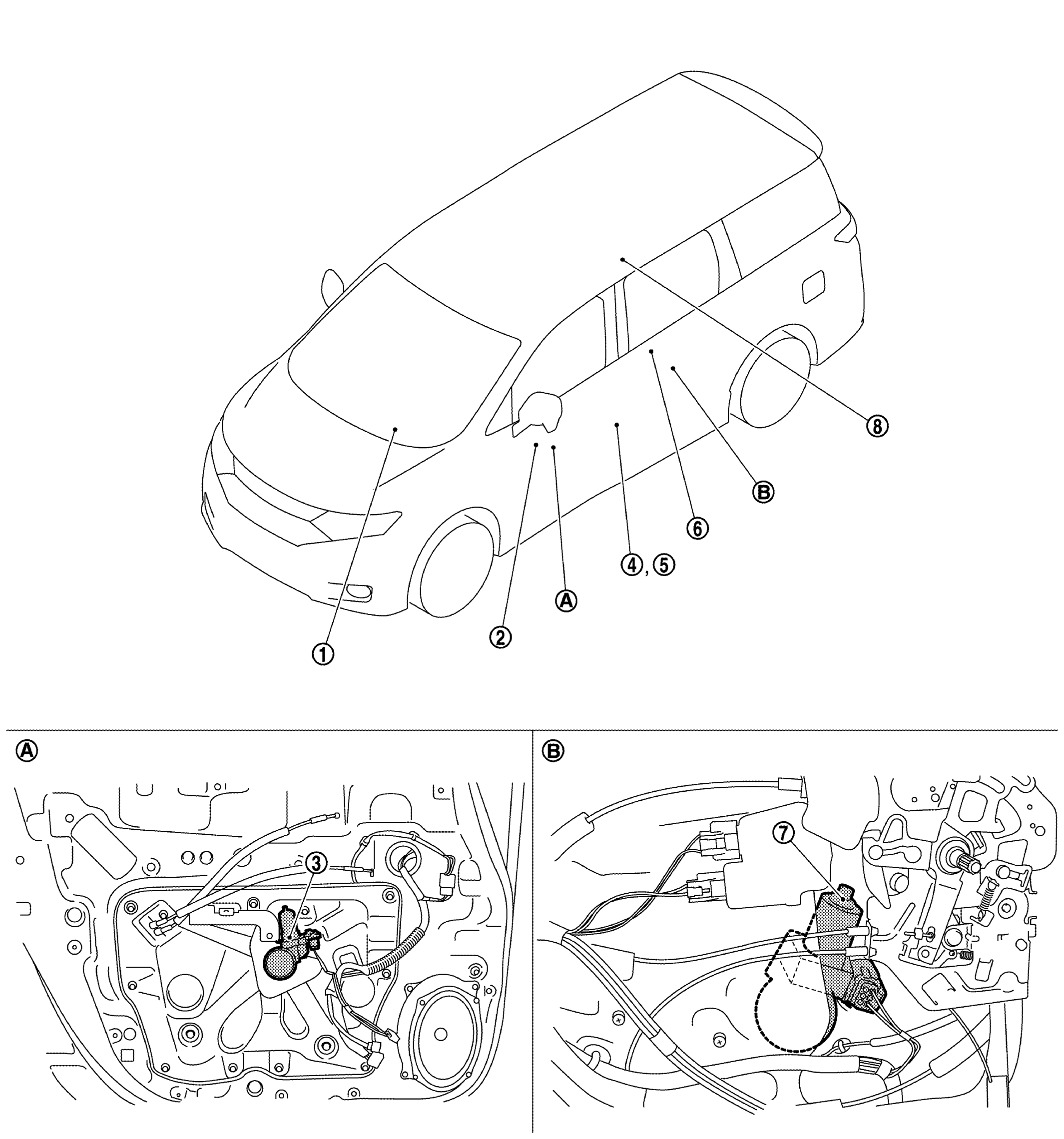 8
B
6
4, 5
A
2
1
A
3
B
7