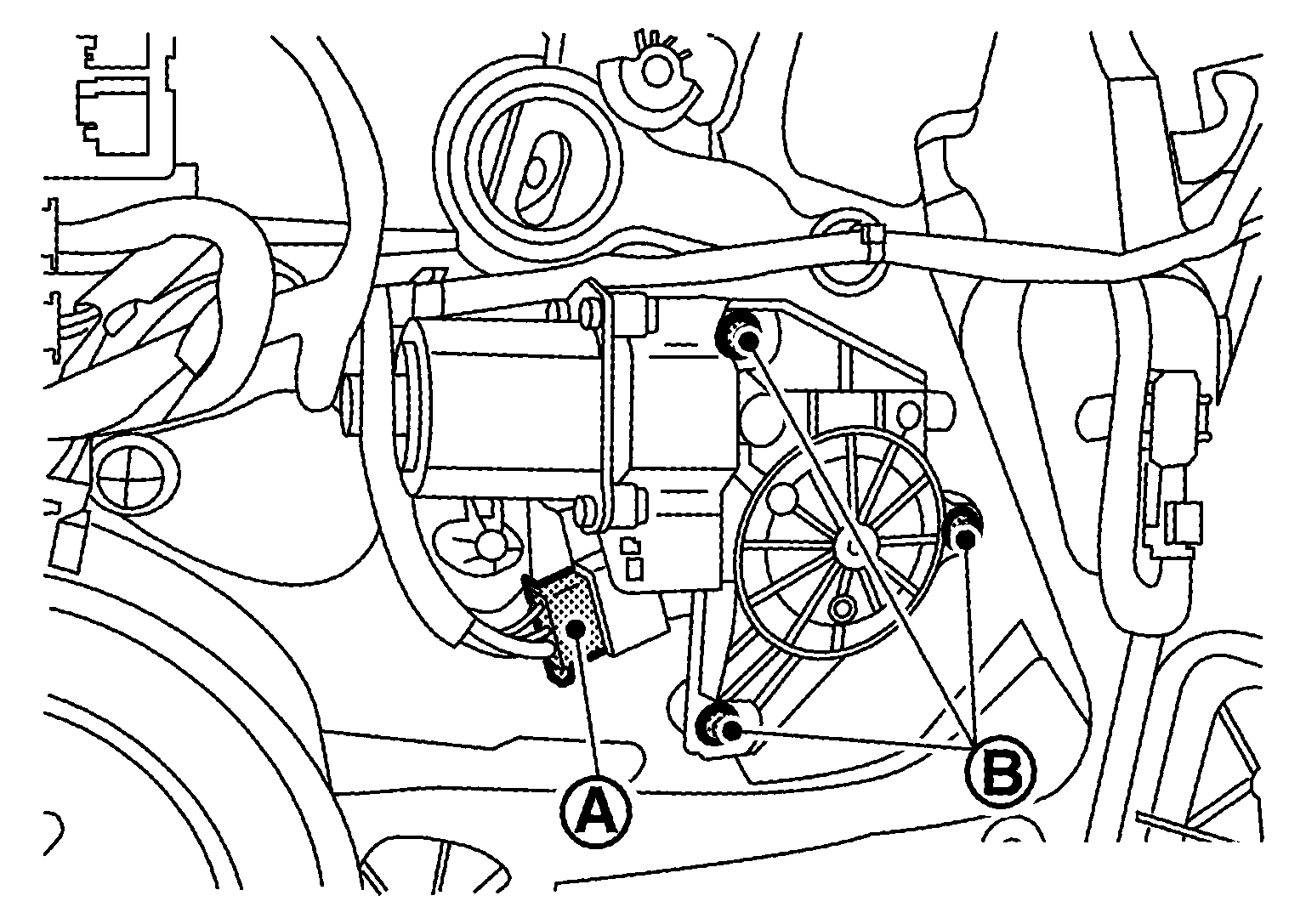 A
B