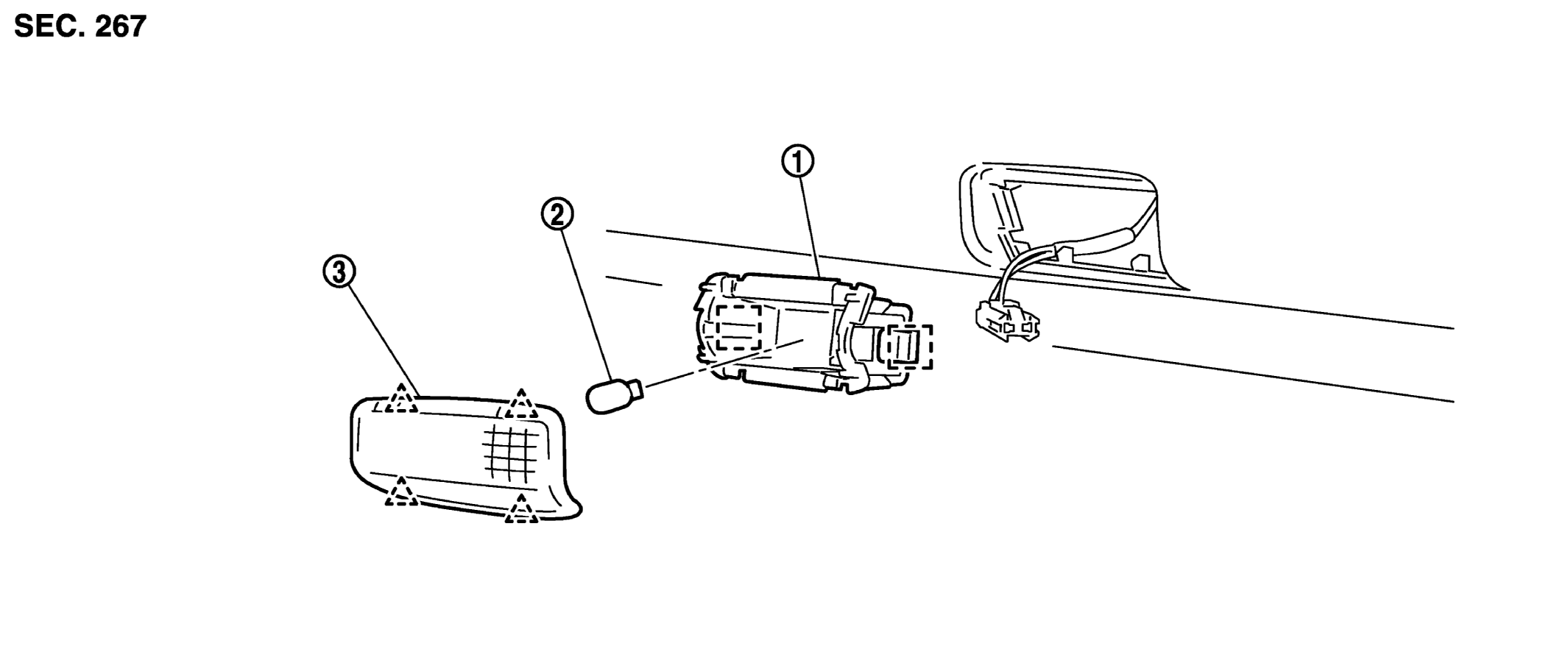 SEC. 267

1

2

3