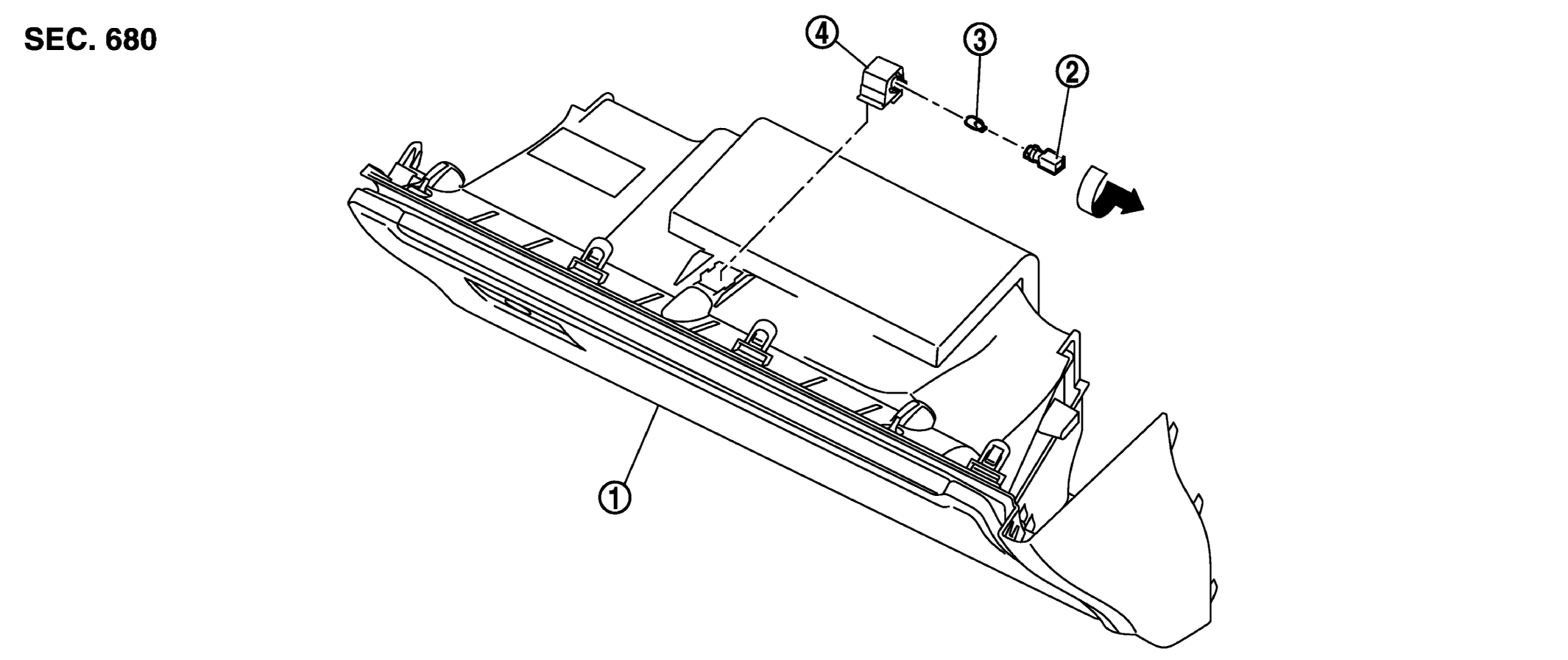 SEC. 680

④

③

②

①