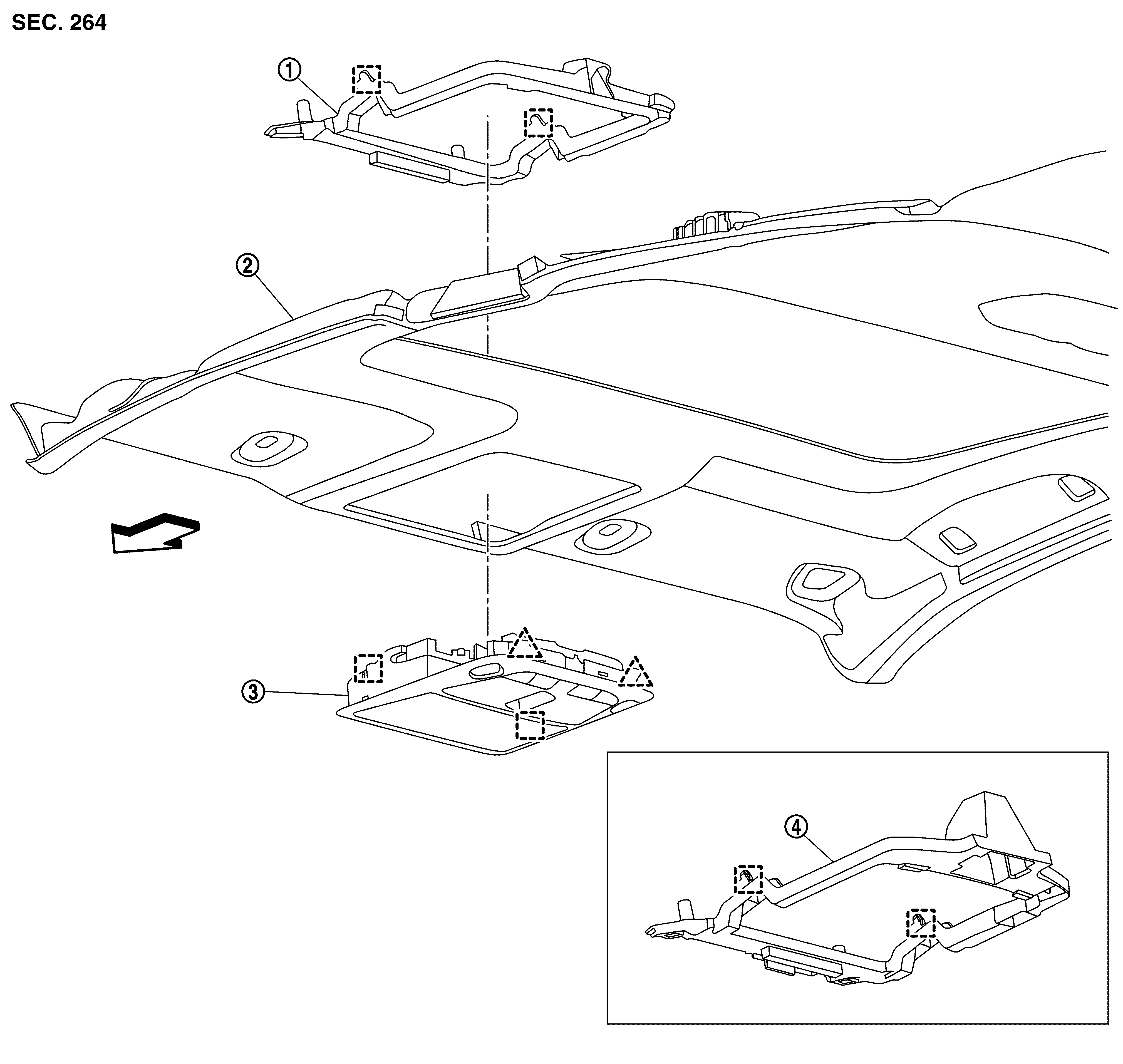 SEC. 264

①

②

③

④