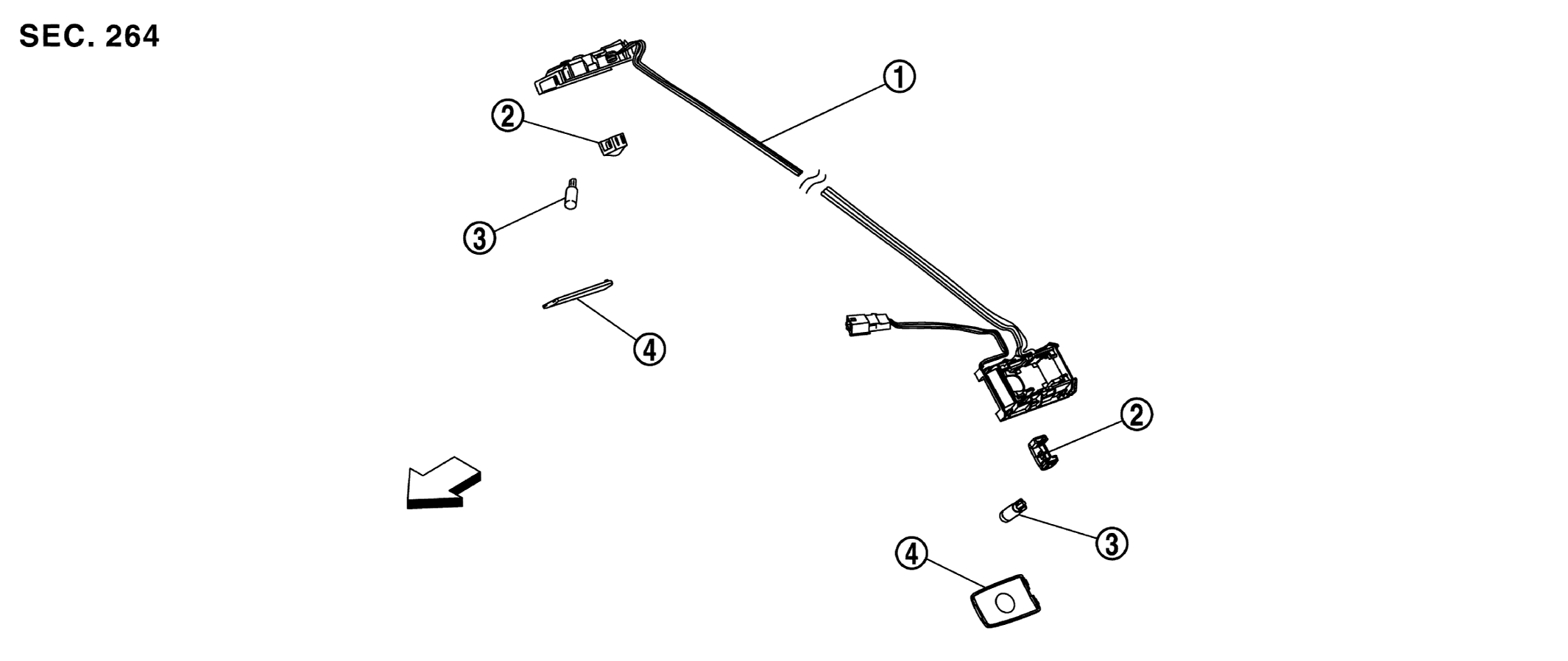 SEC. 264

1

2

3

4

2

3

4