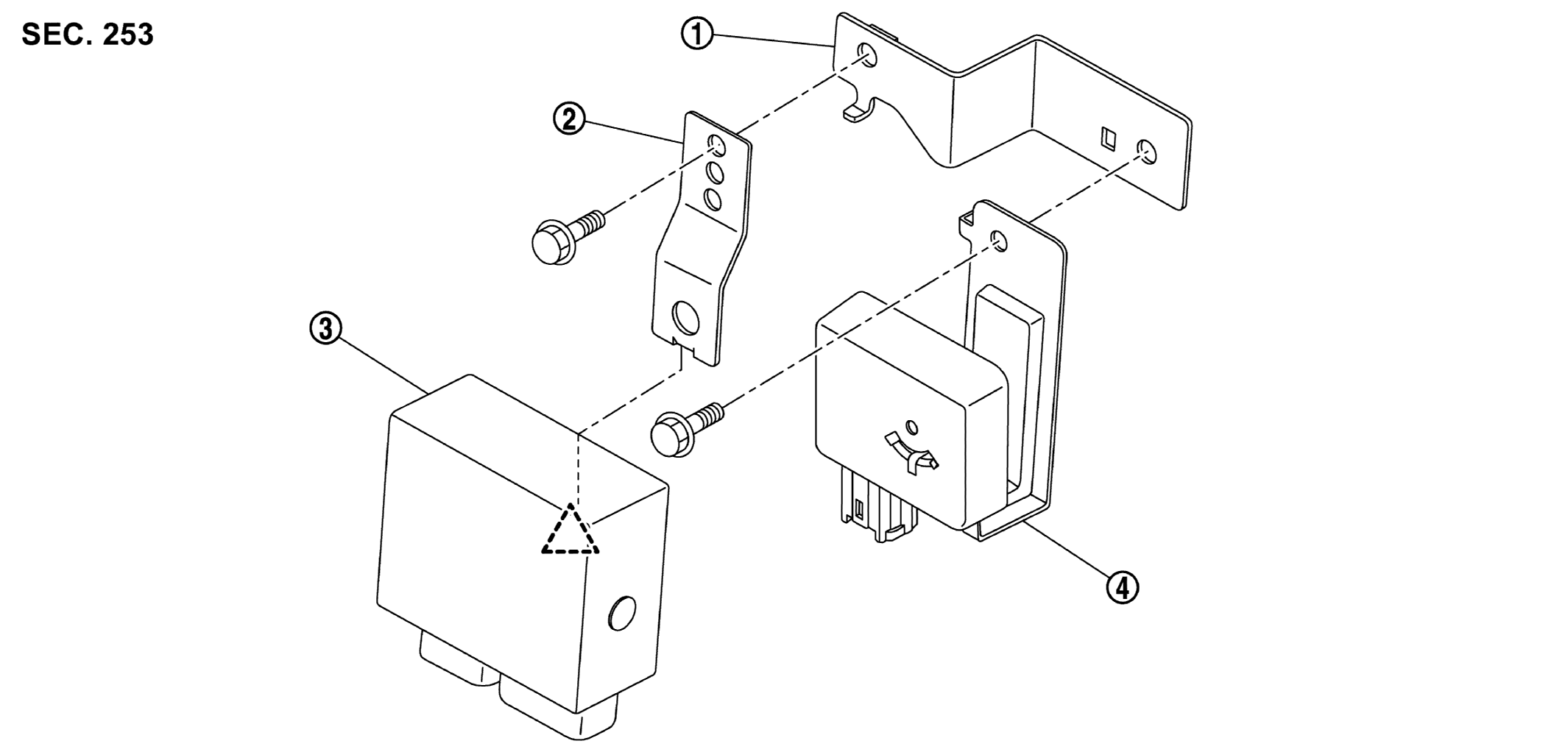 SEC. 253

①

②

③

④