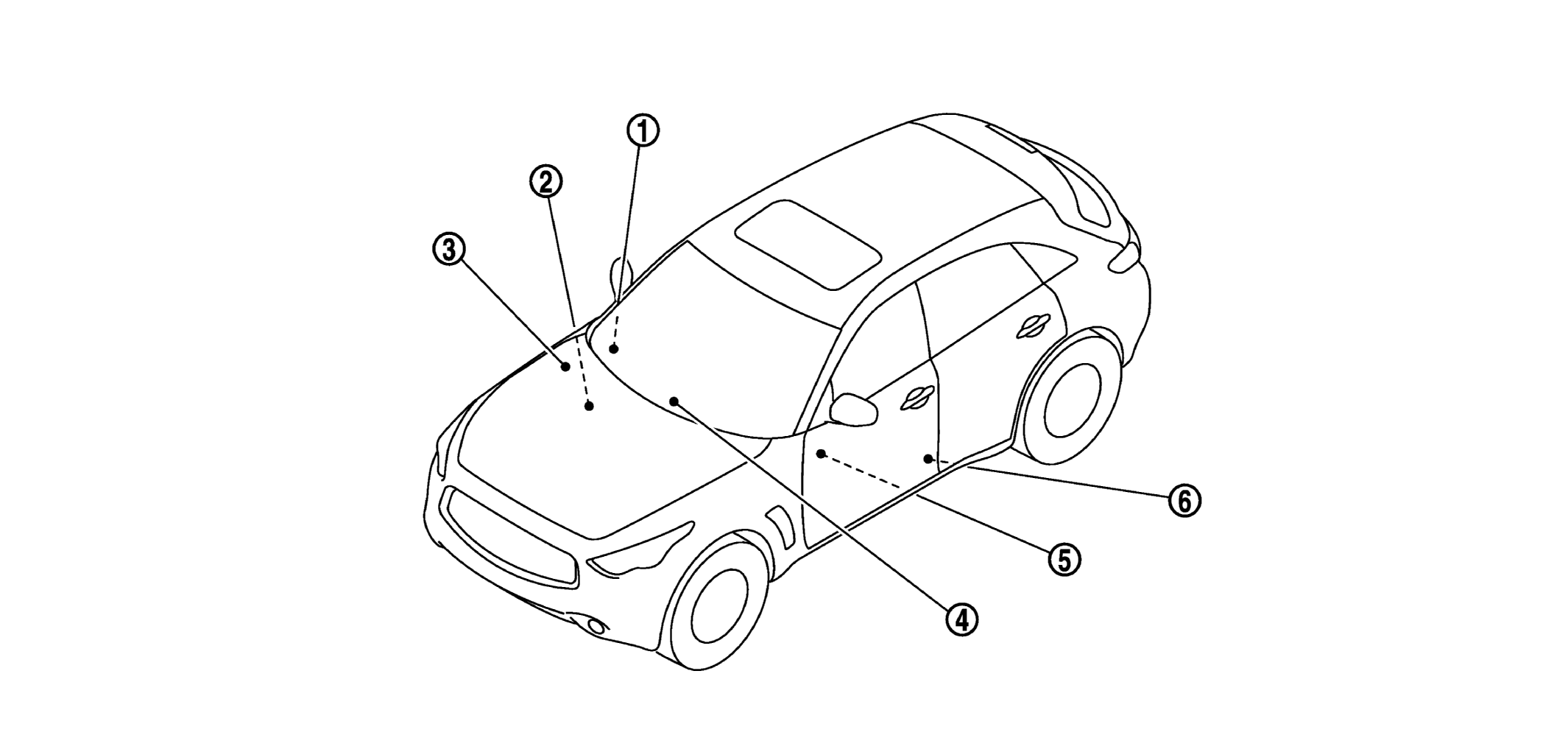 ①
②
③
④
⑤
⑥