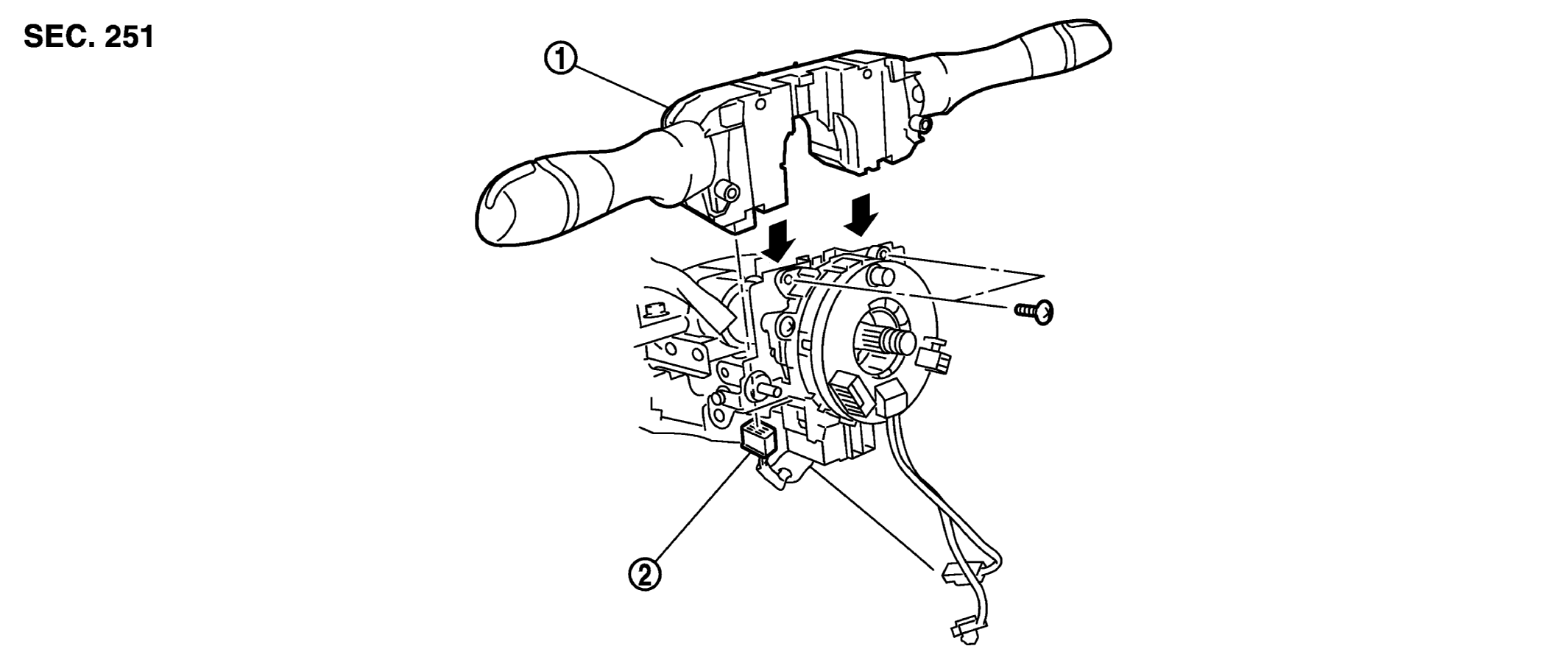 SEC. 251

1

2