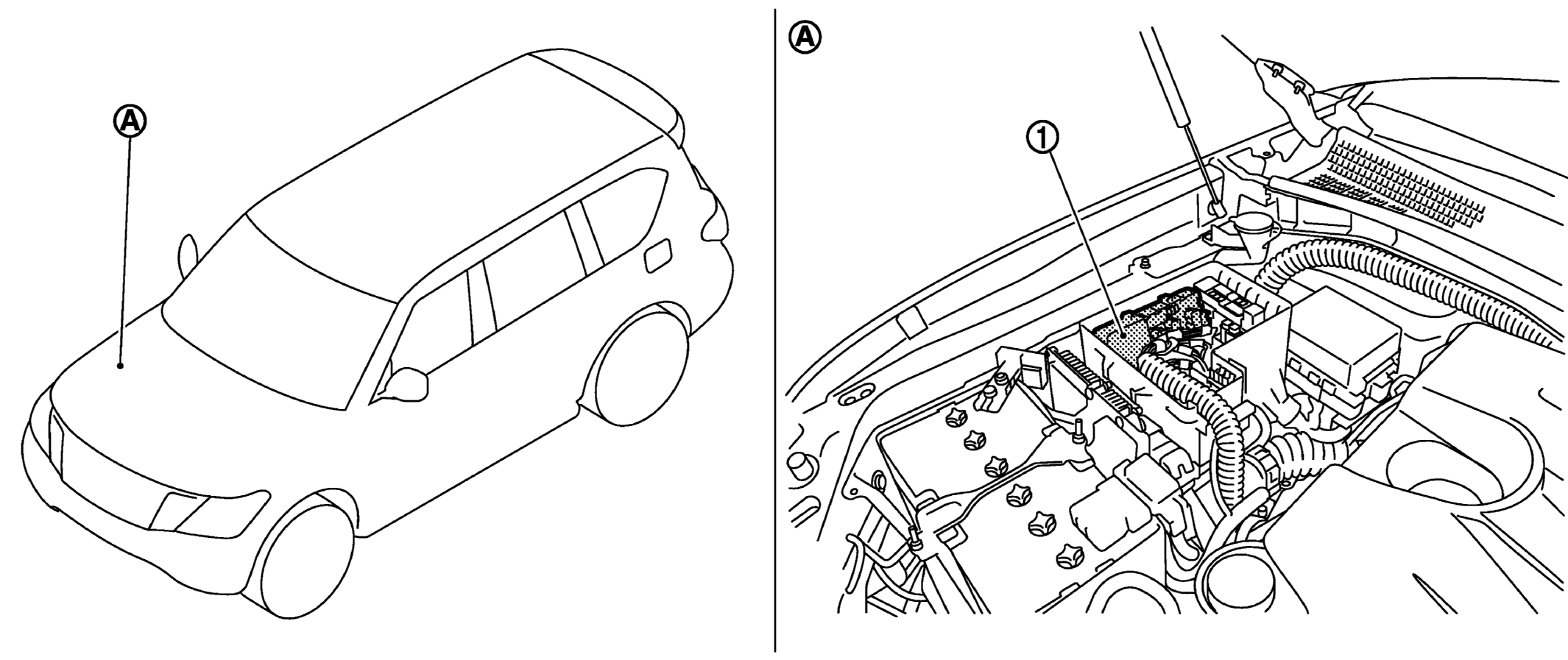 A

A

1