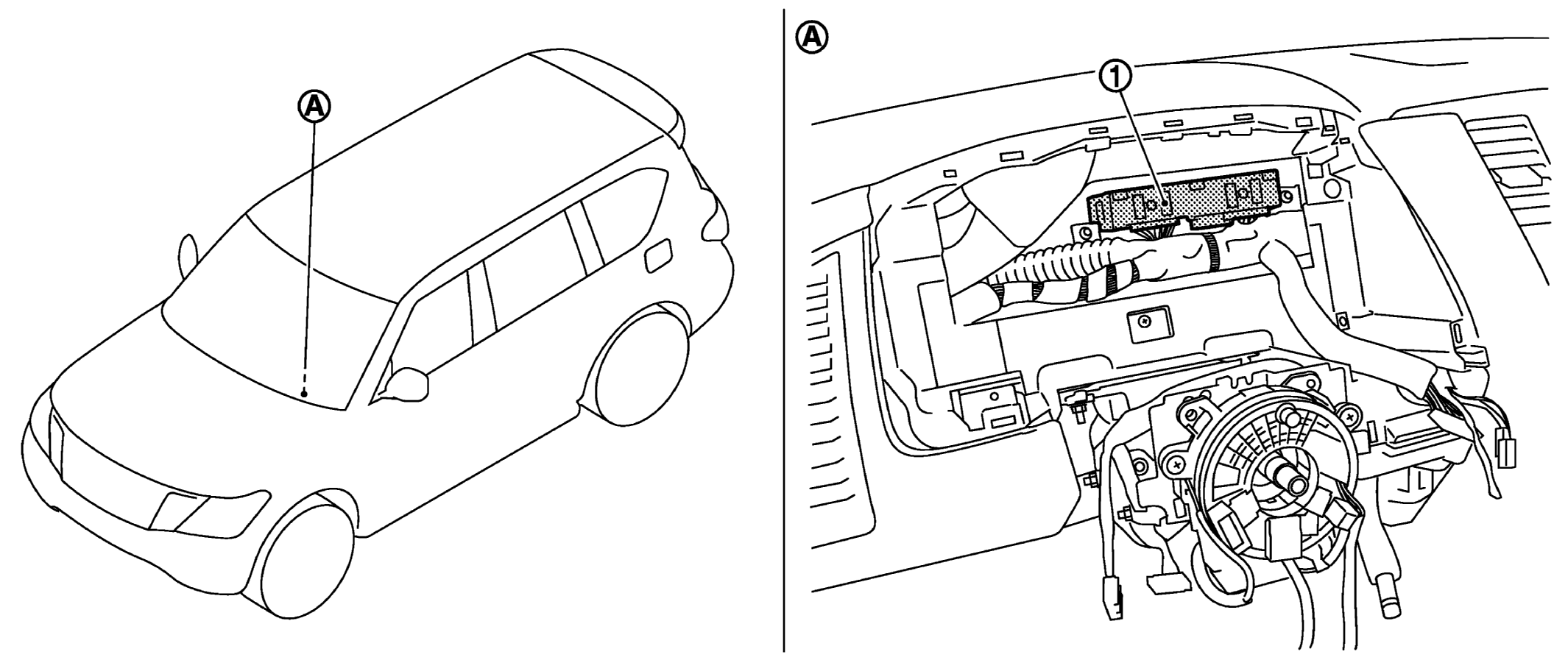 A

A

1