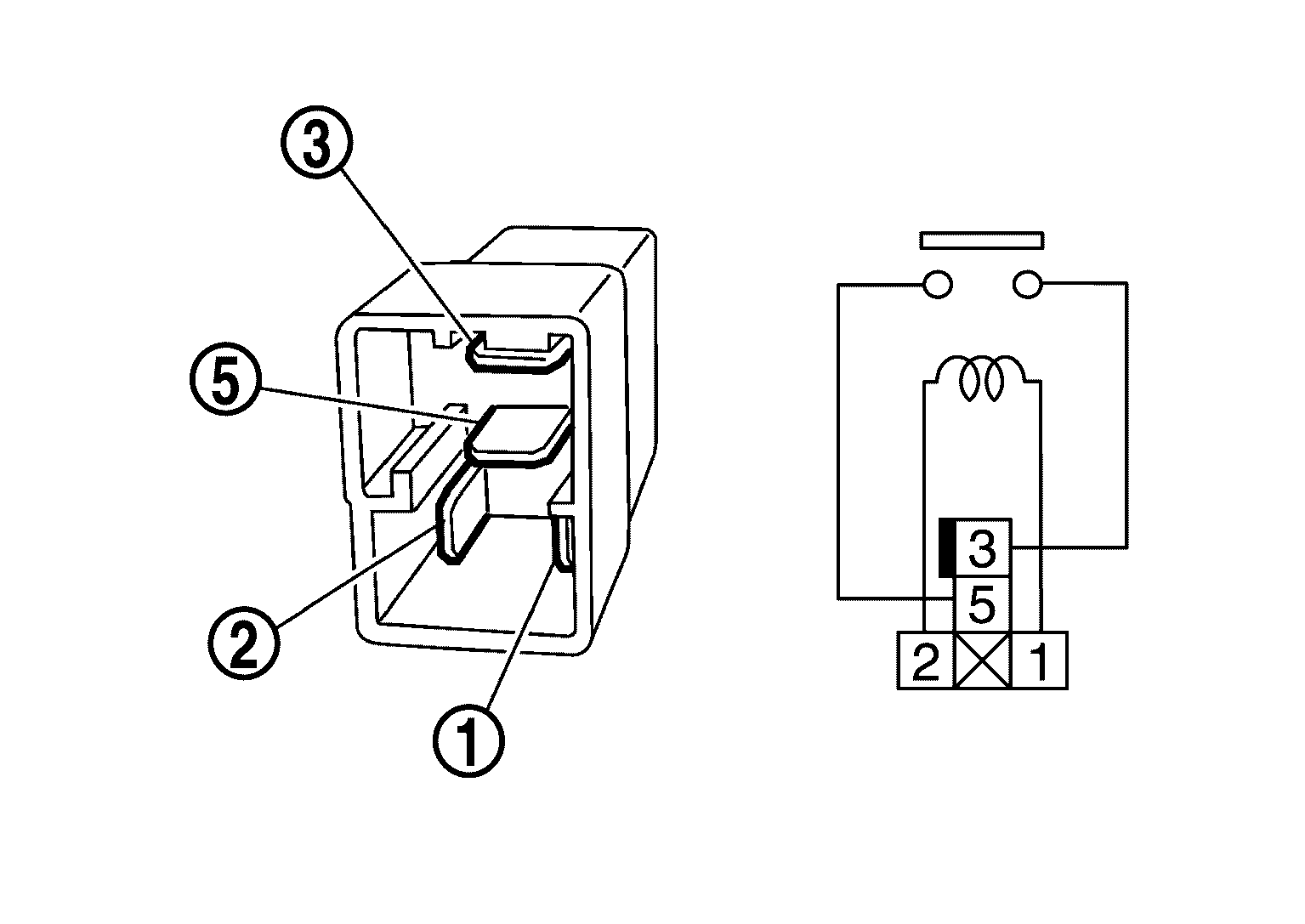 3
5
2
1

3
5
2
1