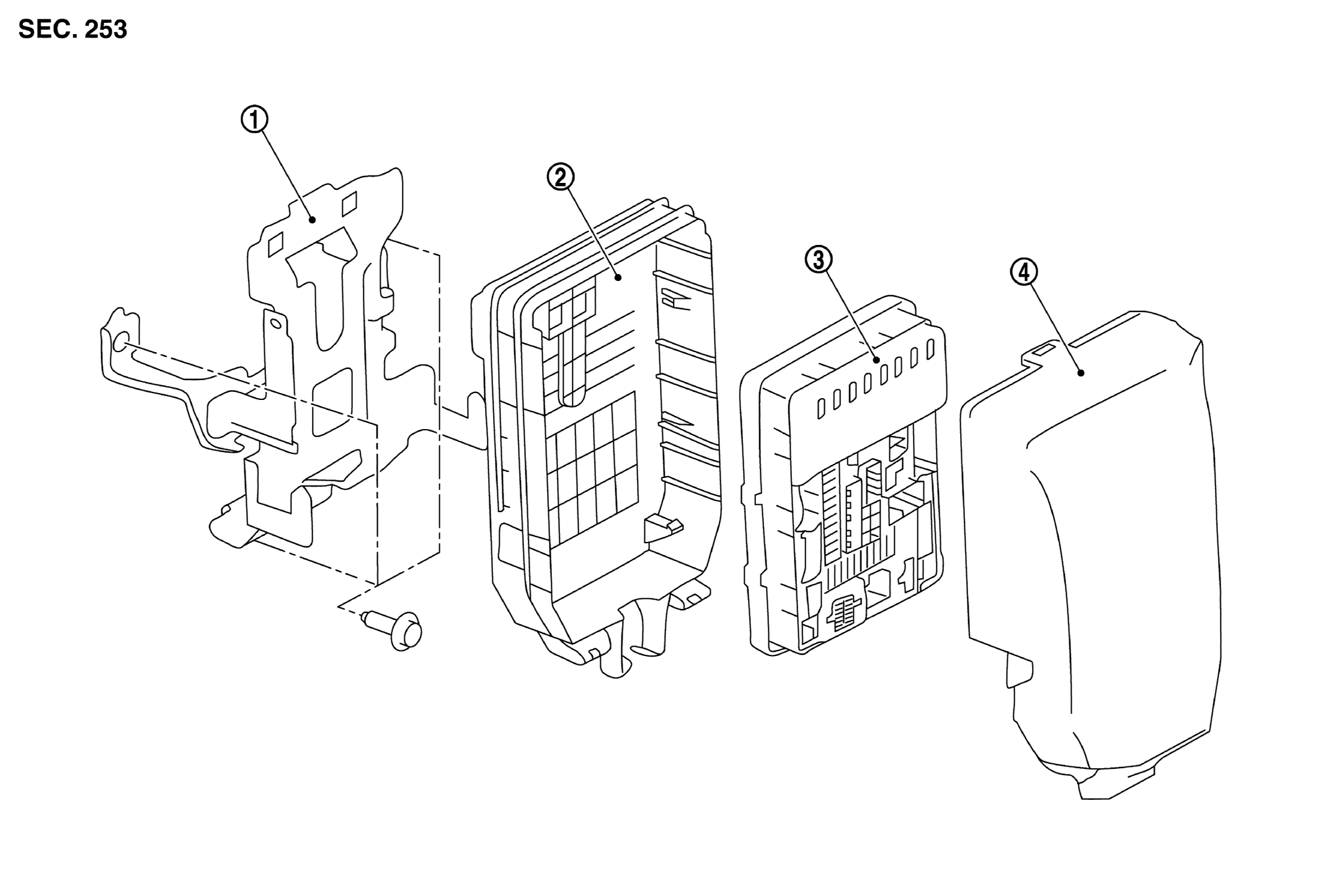 SEC. 253

①

②

③

④