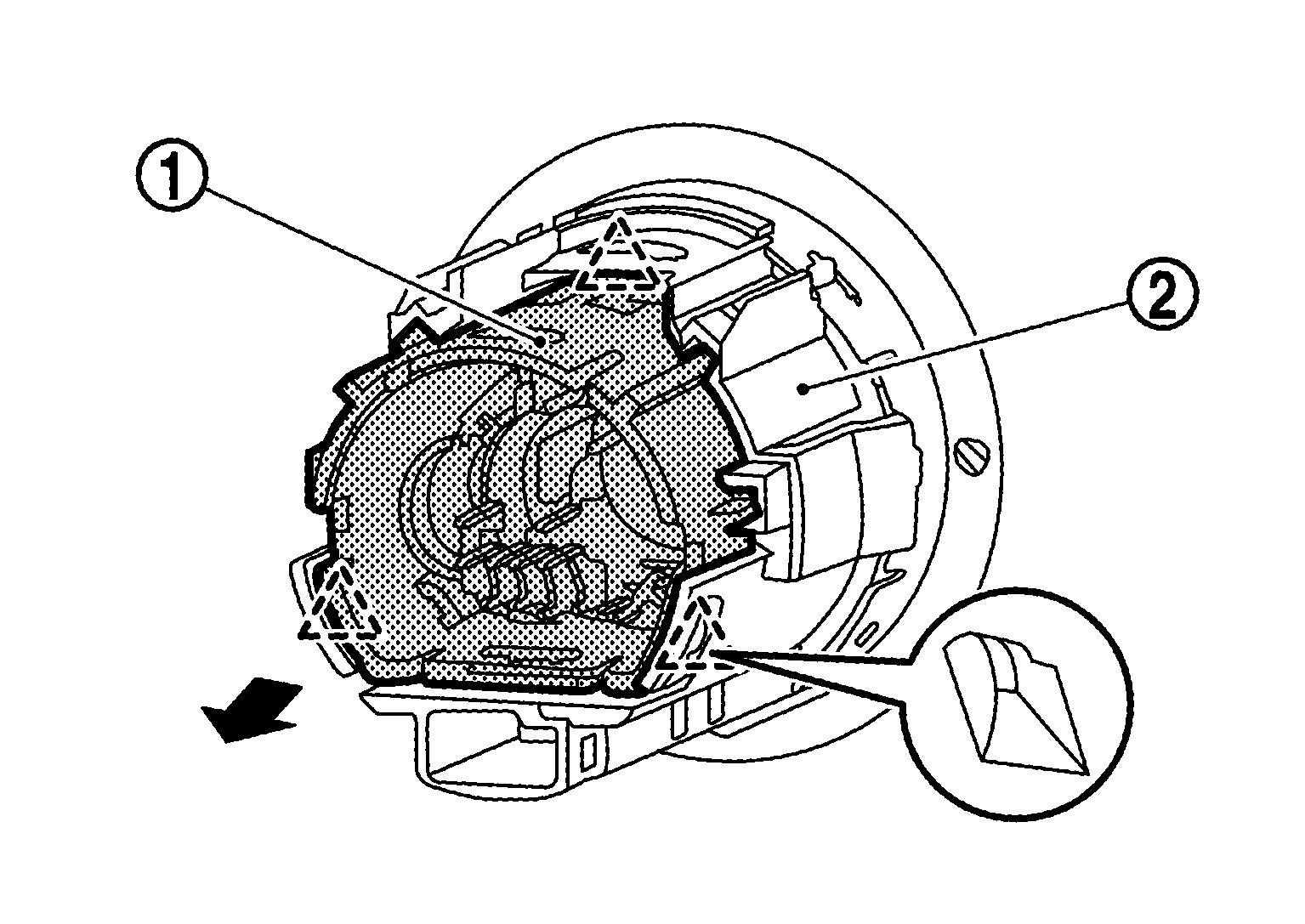 1

2