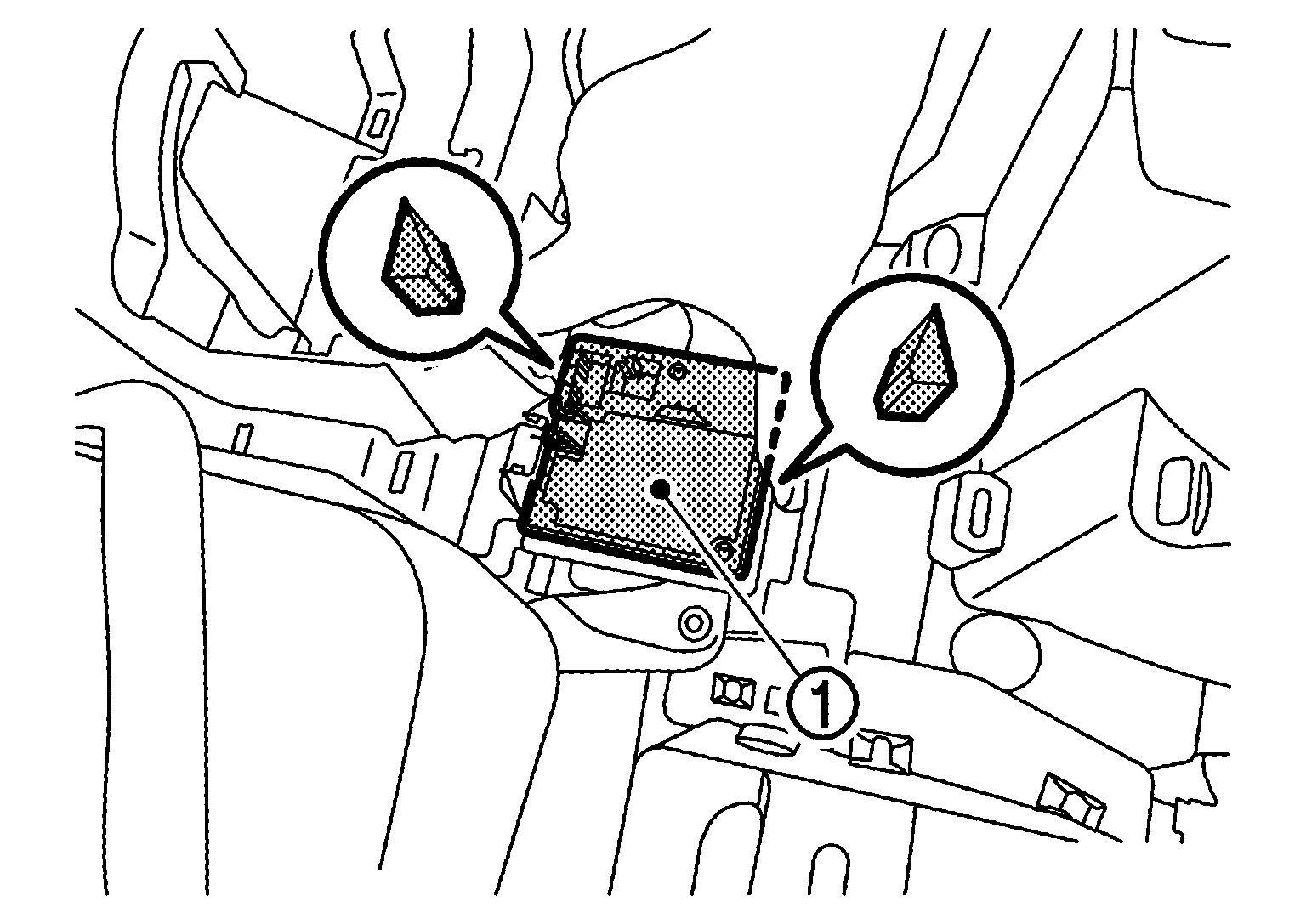 1