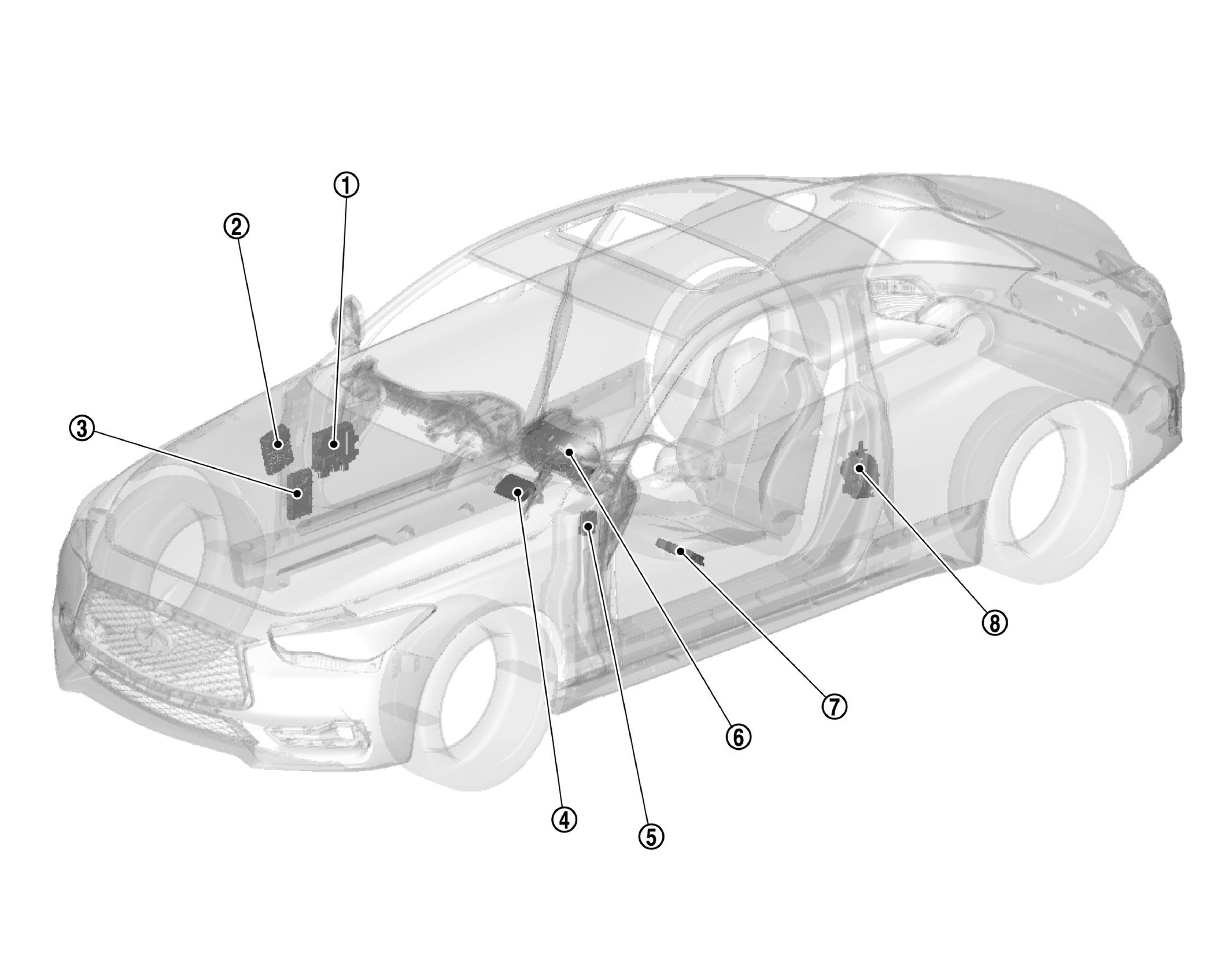 ①
②
③
④
⑤
⑥
⑦
⑧