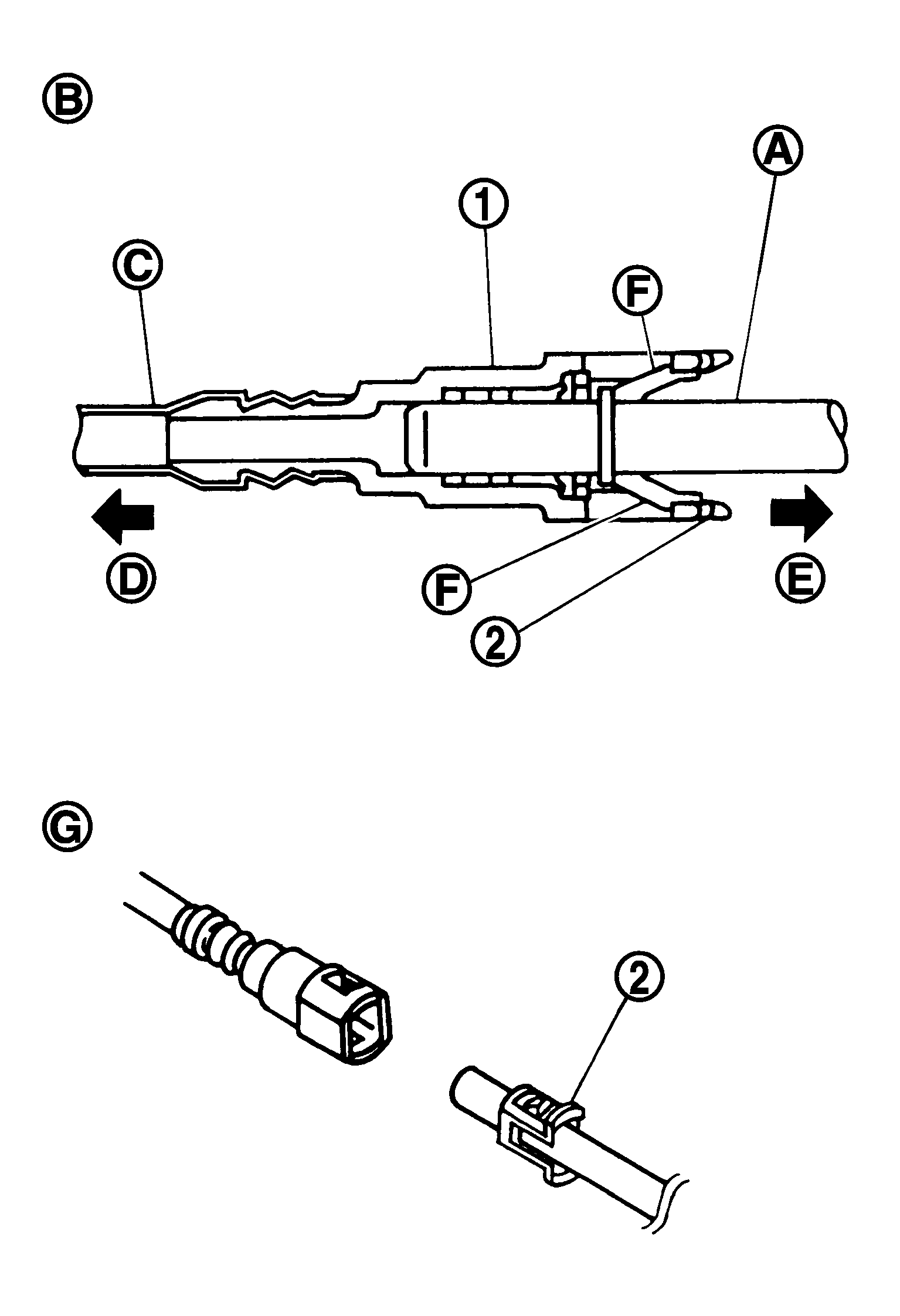 B
A
1
C
F
D
F
2
E
G
2