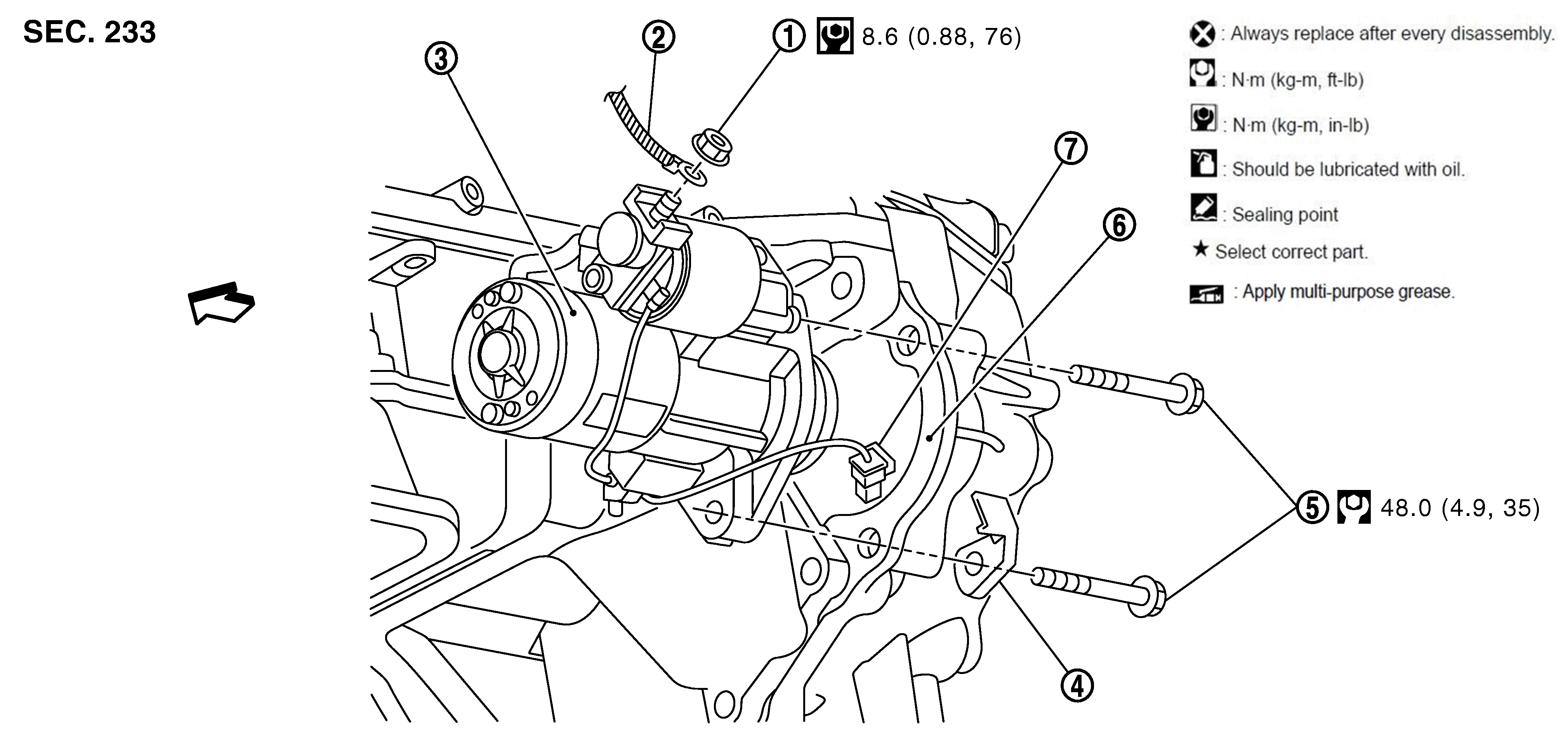 SEC. 233

③

②

① 8.6 (0.88, 76)

⑦

⑥

⑤ 48.0 (4.9, 35)

④

: Always replace after every disassembly.

: N·m (kg-m, ft-lb)

: N·m (kg-m, in-lb)

: Should be lubricated with oil.

: Sealing point

★ Select correct part.

: Apply multi-purpose grease.