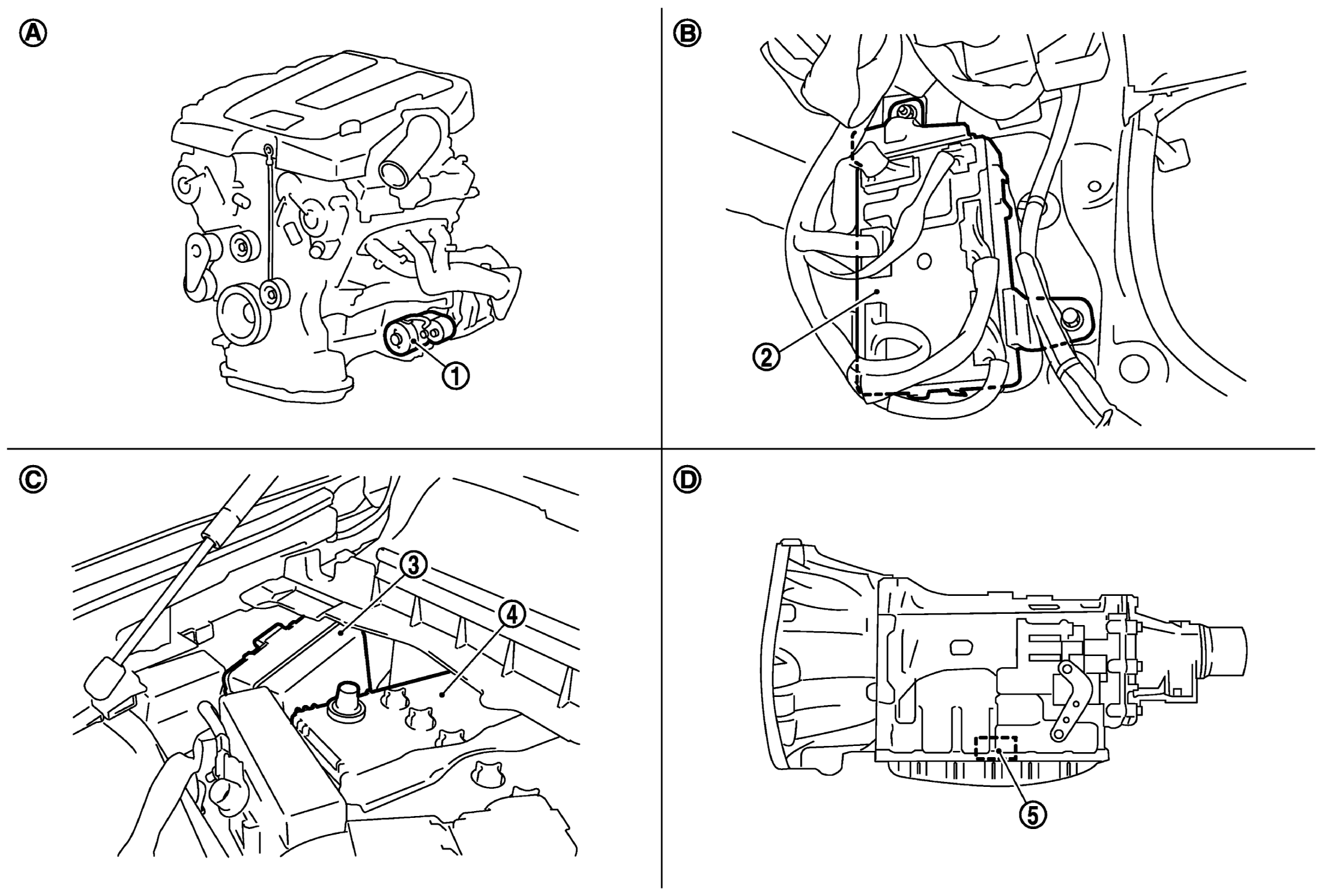 A

1

B

2

C

3

4

D

5