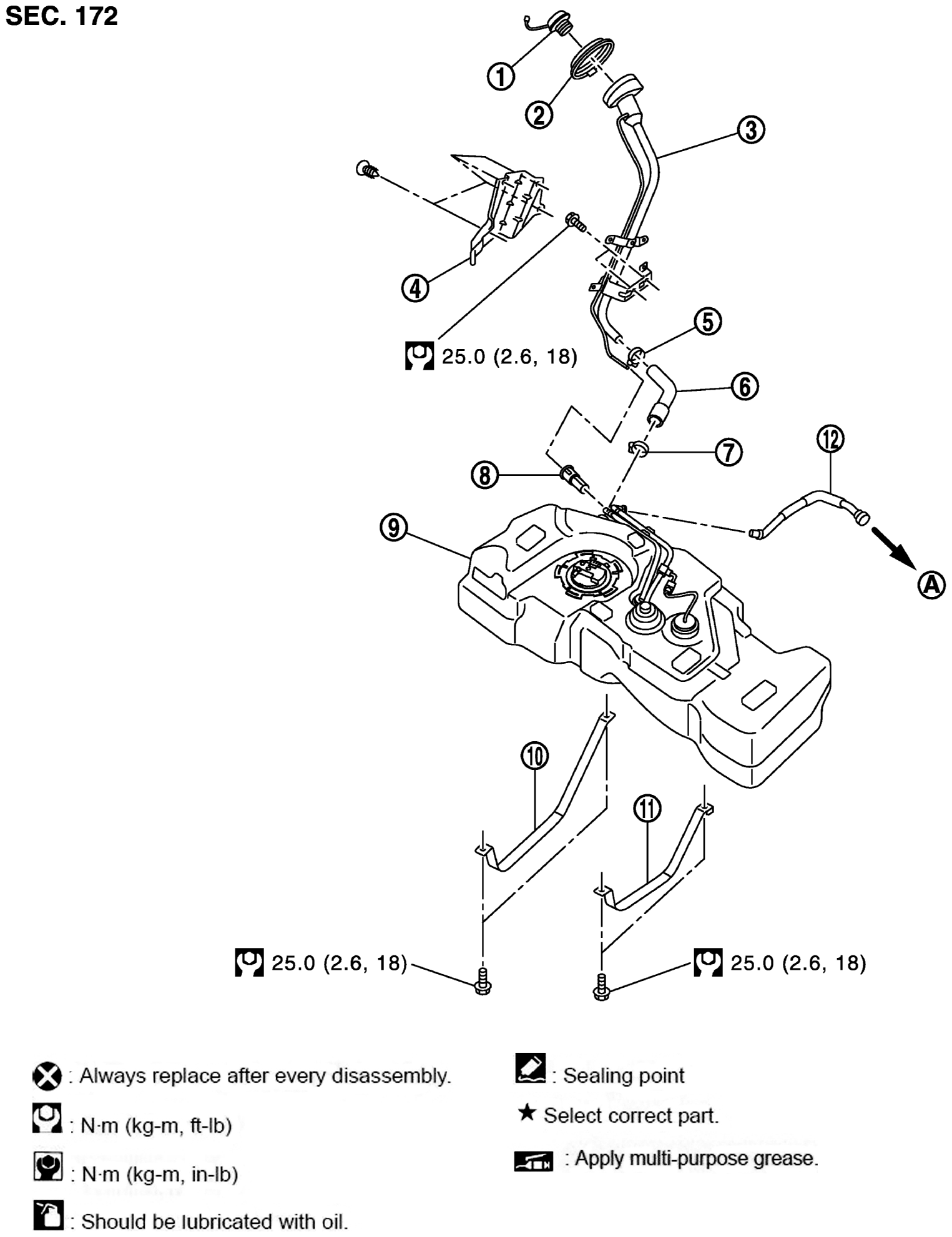 SEC. 172

①
②
③
④
25.0 (2.6, 18)
⑤
⑥
⑦
⑧
⑫
⑨
A
⑩
⑪
25.0 (2.6, 18)
25.0 (2.6, 18)

: Always replace after every disassembly.
: N·m (kg-m, ft-lb)
: N·m (kg-m, in-lb)
: Should be lubricated with oil.
: Sealing point
★ Select correct part.
: Apply multi-purpose grease.