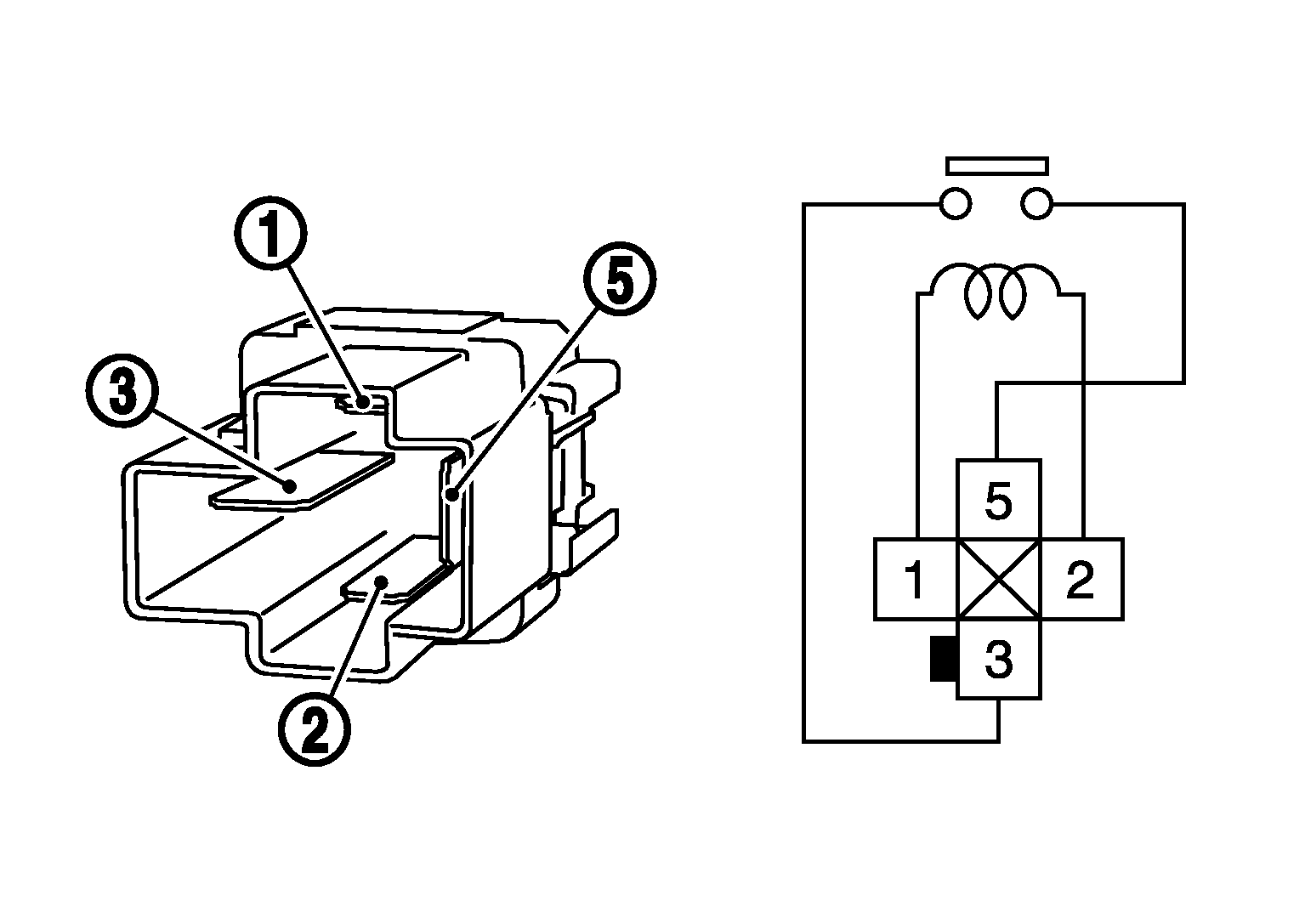 1
5
3
2
5
1
2
3