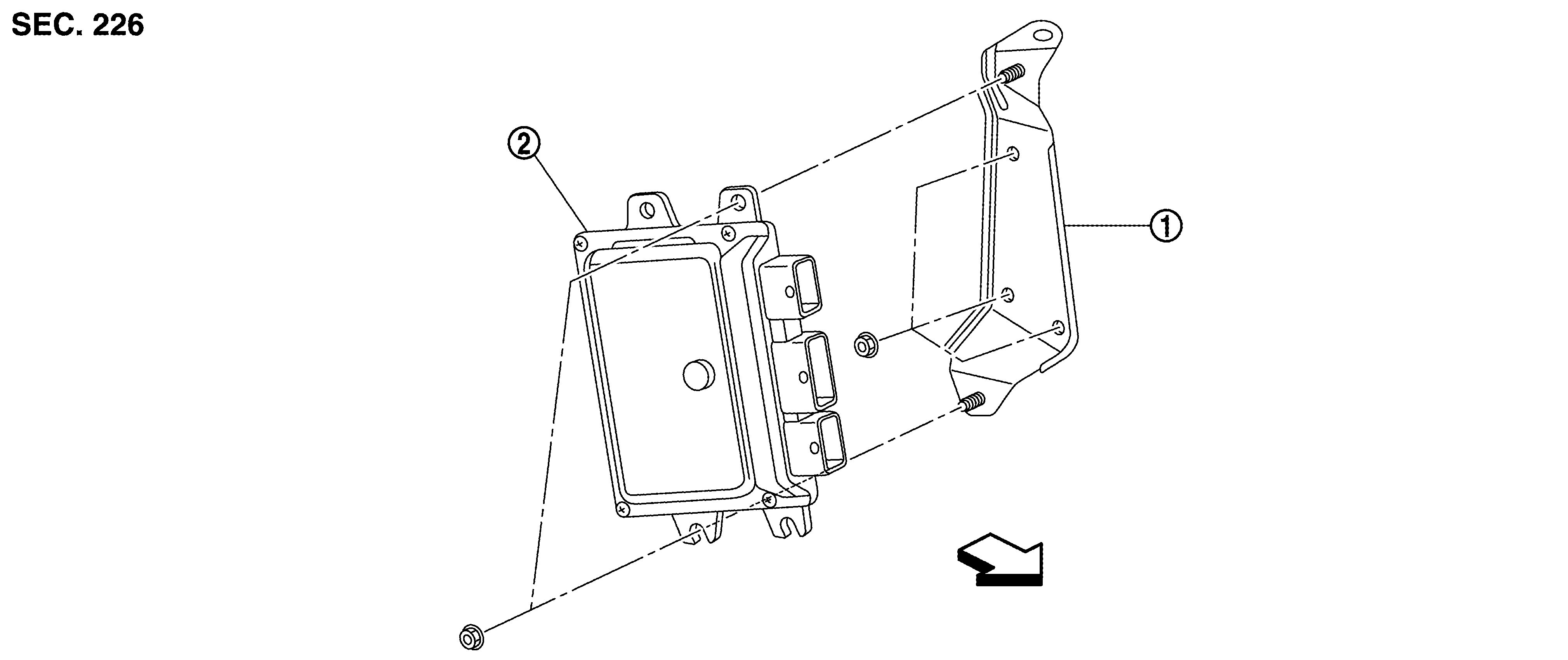 SEC. 226

②

①