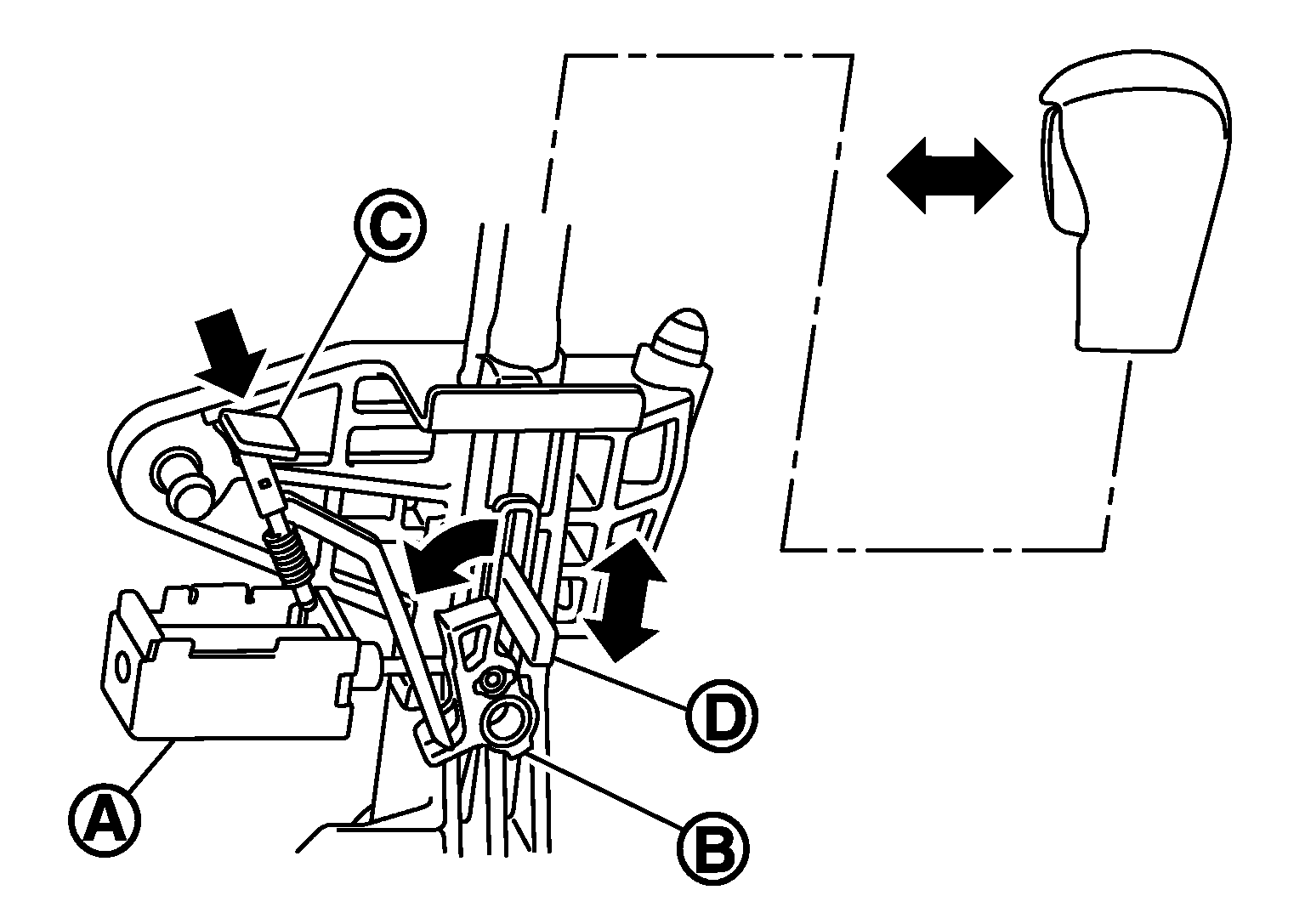 C
D
A
B