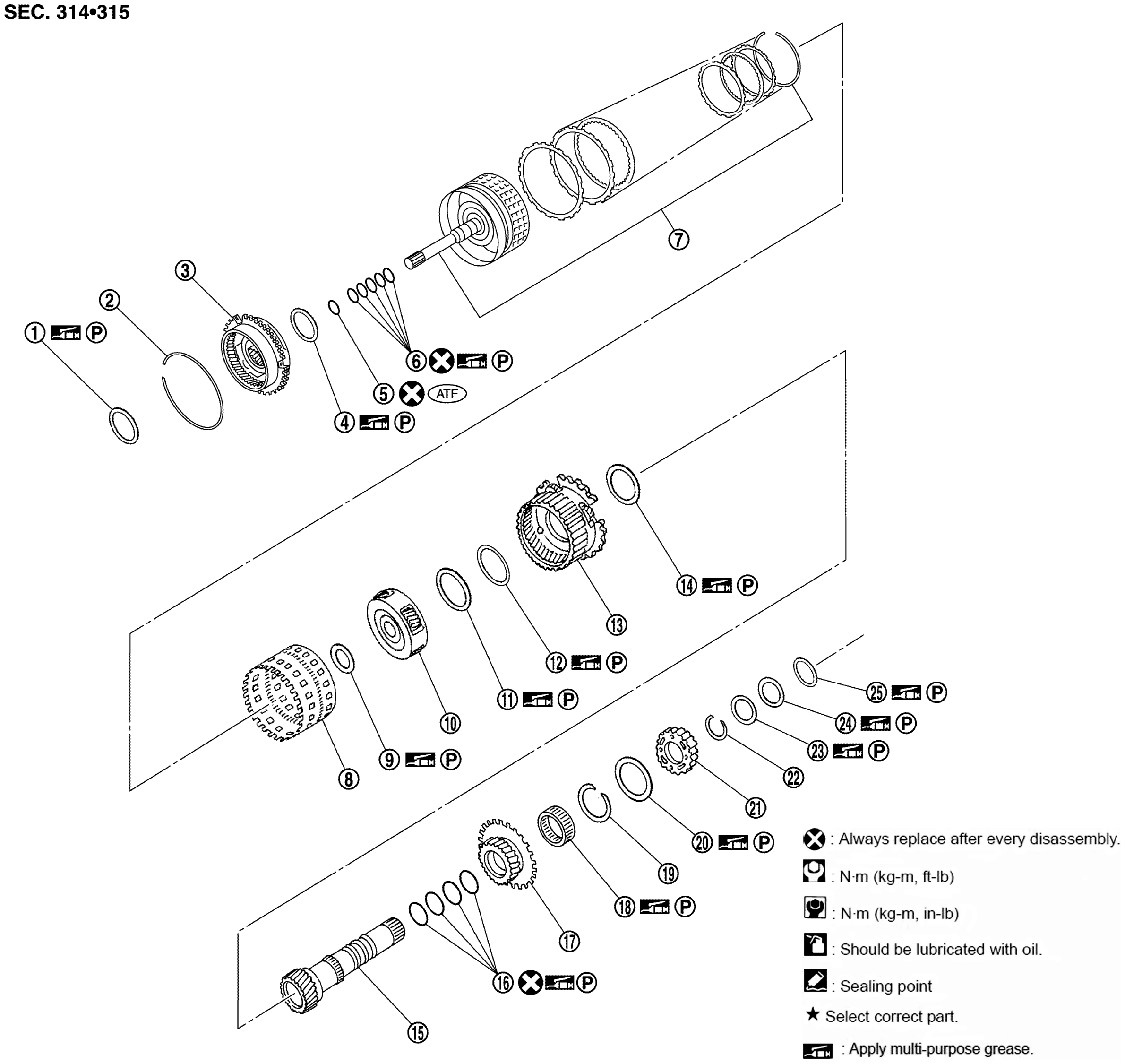 SEC. 314•315

7

3

2

1 P

6 P

5 ATF

4 P

14 P

13

12 P

11 P

10

9 P

8

25 P

24 P

23 P

22

21

20 P

19

18 P

17

16 P

15

: Always replace after every disassembly.

: N·m (kg-m, ft-lb)

: N·m (kg-m, in-lb)

: Should be lubricated with oil.

: Sealing point

★ Select correct part.

: Apply multi-purpose grease.