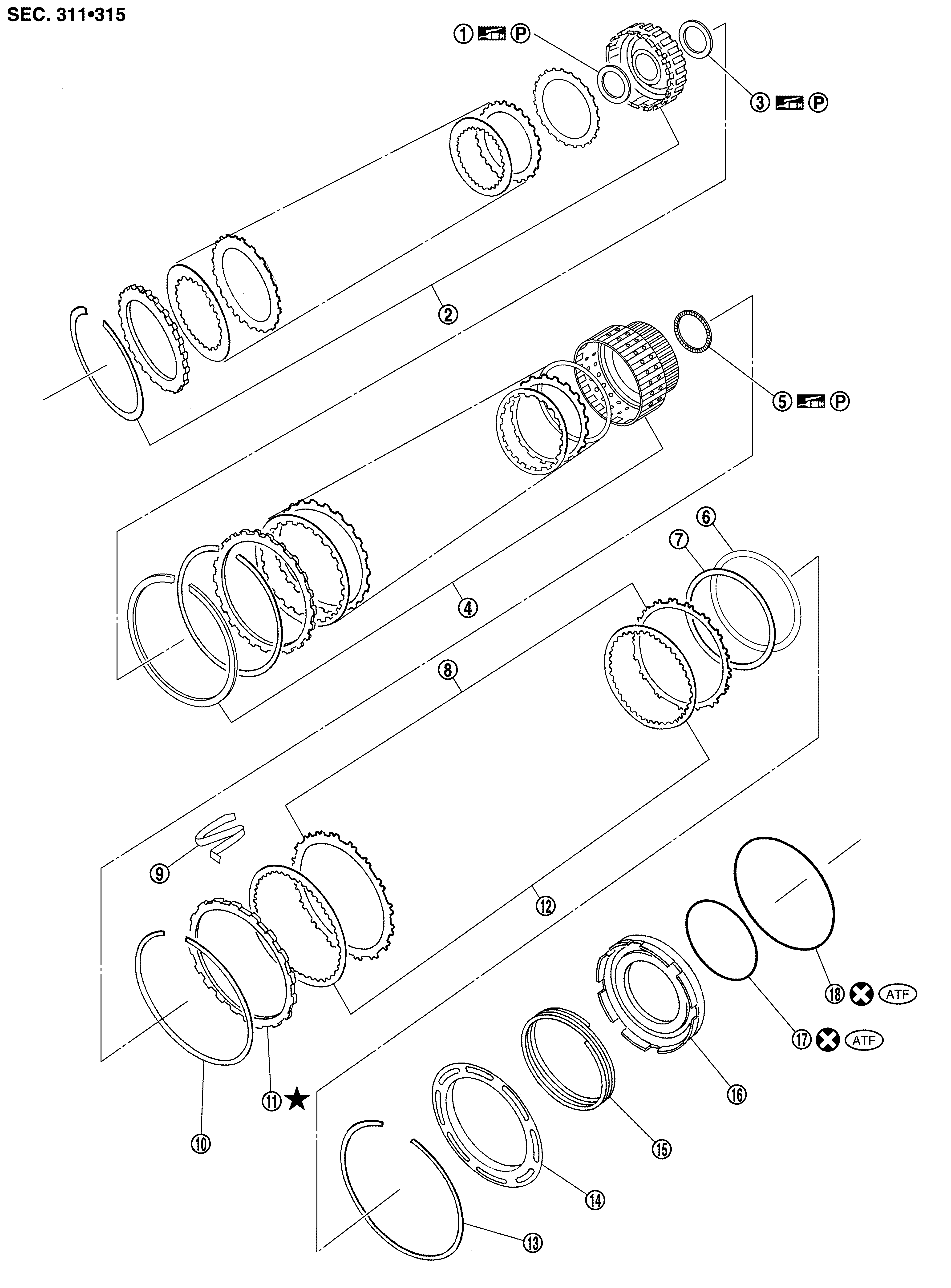 SEC. 311•315

1 P

3 P

2

5 P

6

7

4

8

9

12

18 ATF

17 ATF

16

11 ★

10

15

14

13