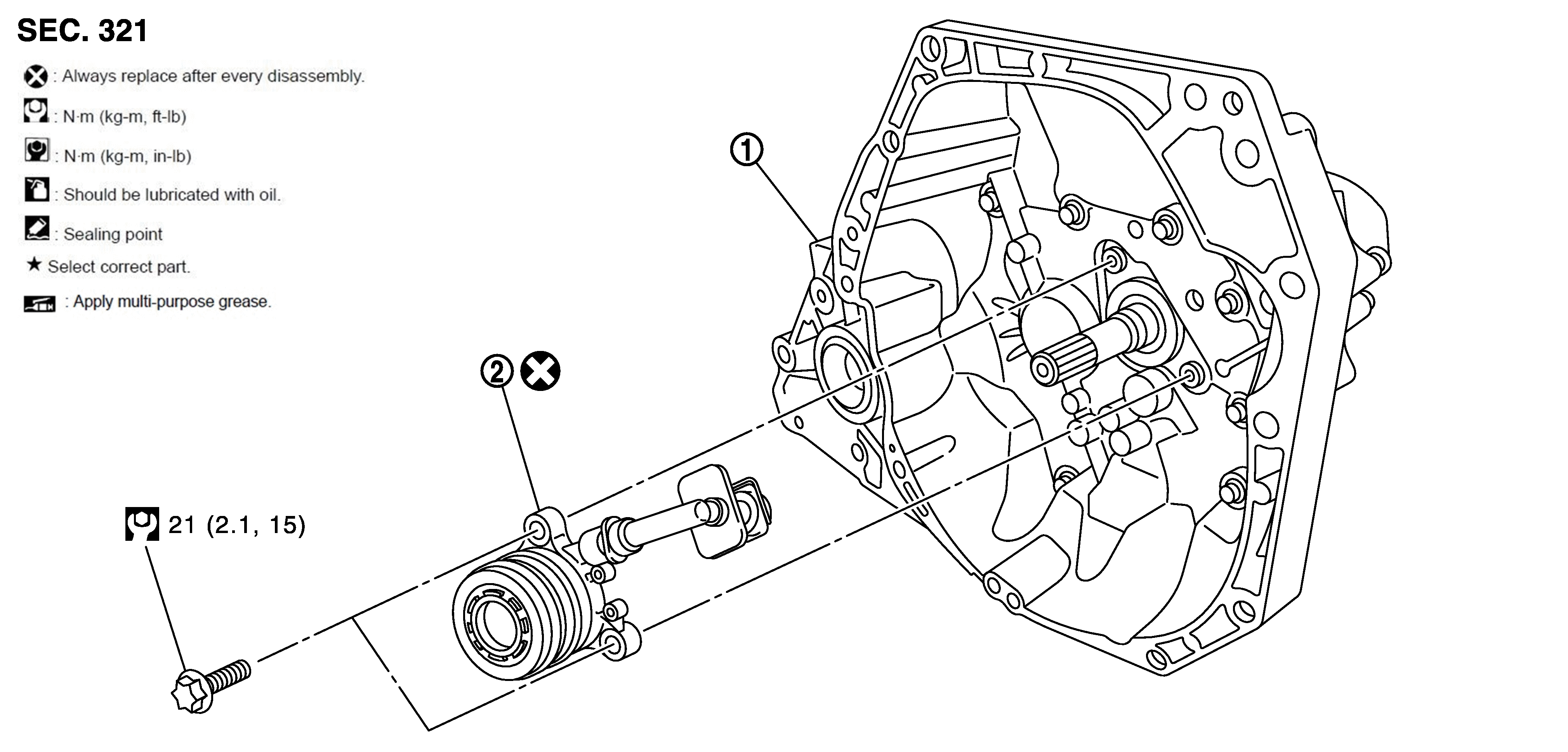 SEC. 321

: Always replace after every disassembly.

: N·m (kg-m, ft-lb)

: N·m (kg-m, in-lb)

: Should be lubricated with oil.

: Sealing point

★ Select correct part.

: Apply multi-purpose grease.

①

②

21 (2.1, 15)