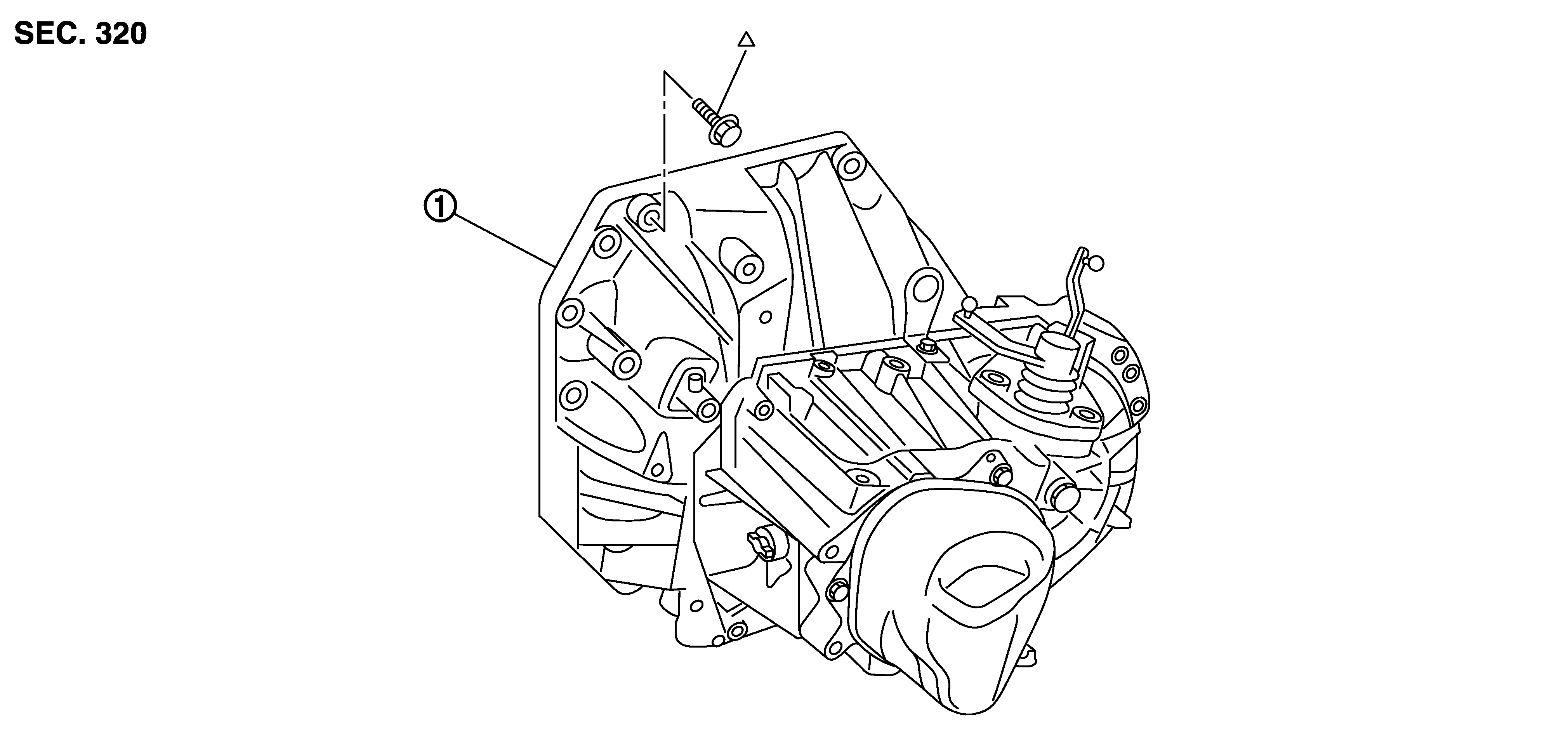 SEC. 320

△

①