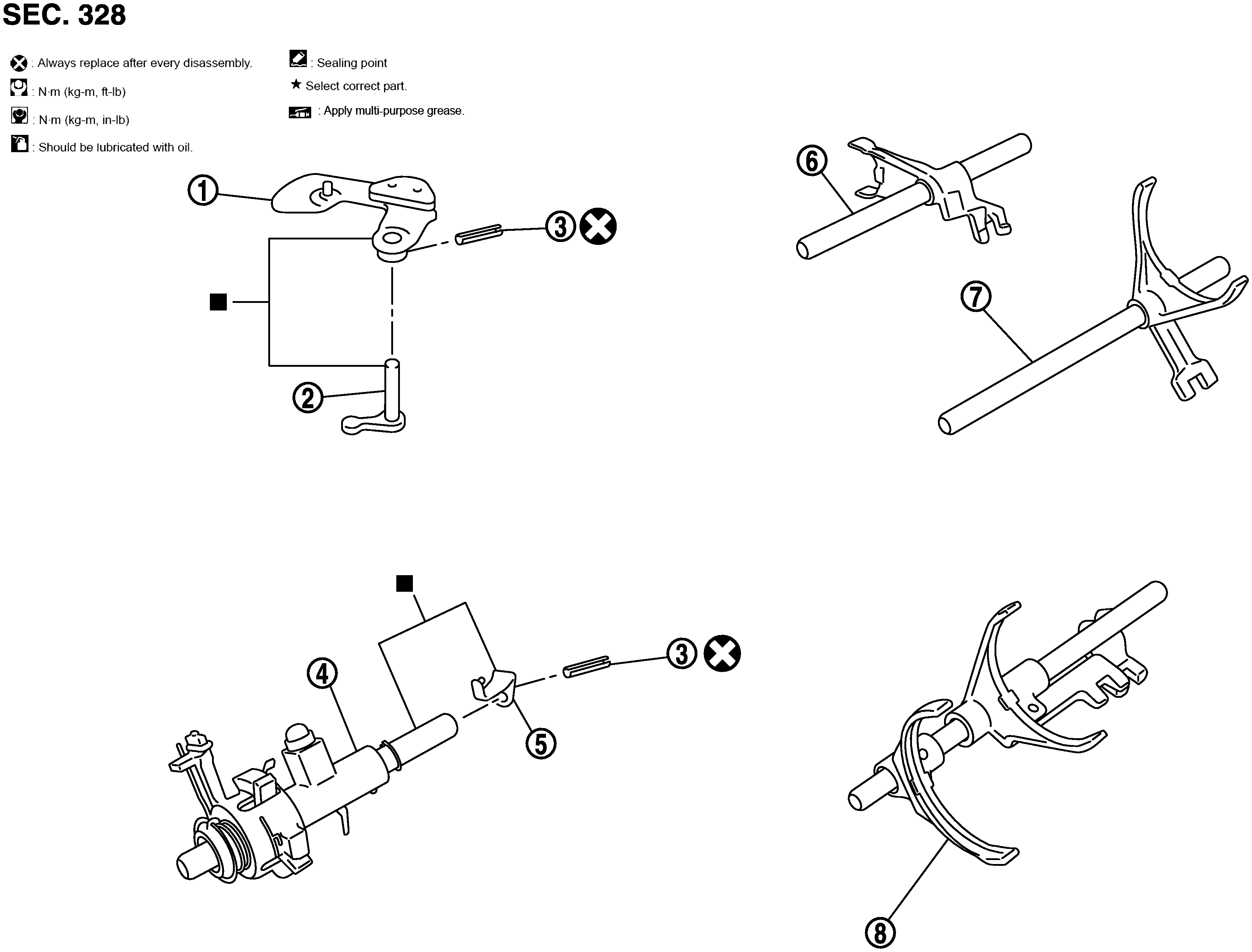 SEC. 328

: Always replace after every disassembly.

: N·m (kg-m, ft-lb)

: N·m (kg-m, in-lb)

: Should be lubricated with oil.

: Sealing point

★ Select correct part.

: Apply multi-purpose grease.

1

3

2

6

7

4

3

5

8